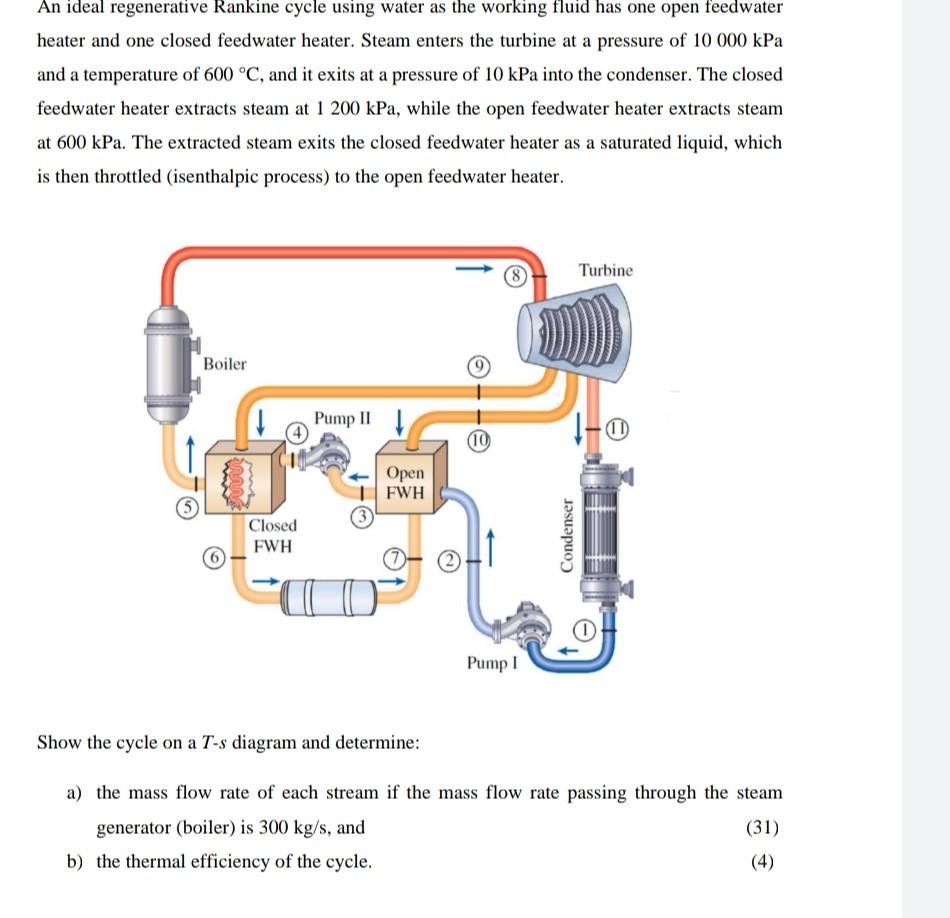 An ideal regenerative Rankine cycle using water as the working fluid has one open feedwater heater and one closed feedwater heater. Steam enters the turbine at a pressure of 10 000 kPa and a temperature of 600 °C, and it exits at a pressure of 10 kPa into the condenser. The closed feedwater heater extracts steam at 1 200 kPa, while the open feedwater heater extracts steam at 600 kPa. The extracted steam exits the closed feedwater heater as a saturated liquid, which is then throttled (isenthalpic process) to the open feedwater heater.

8
Turbine
Boiler
9
Pump II
4
10
11
Open FWH
5
3
Closed FWH
Condenser
6
7
2
1
Pump I

Show the cycle on a $T$-$s$ diagram and determine:

a) the mass flow rate of each stream if the mass flow rate passing through the steam generator (boiler) is 300 kg/s, and (31)

b) the thermal efficiency of the cycle. (4)