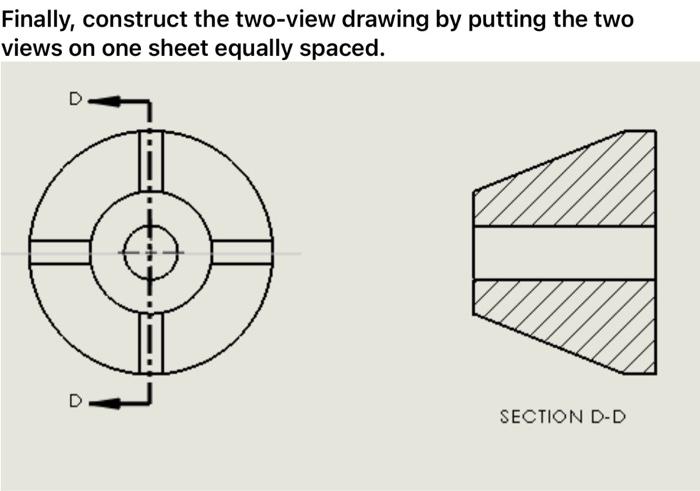 Finally, construct the two-view drawing by putting the two views on one sheet equally spaced.

D

D

SECTION D-D