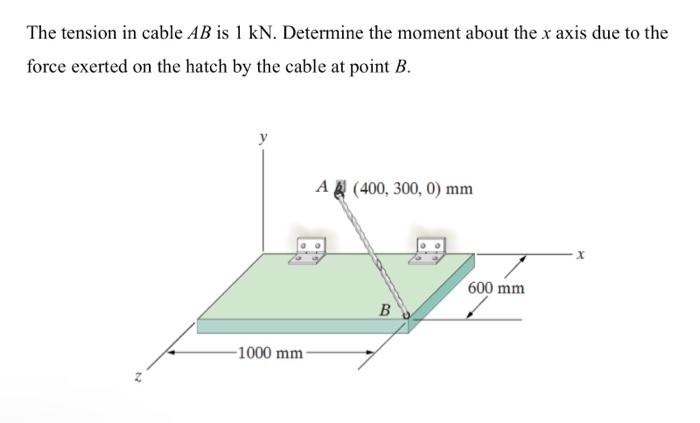 The tension in cable $AB$ is 1 kN. Determine the moment about the $x$ axis due to the force exerted on the hatch by the cable at point $B$.

$y$

$A$ (400, 300, 0) mm

$x$

600 mm

$B$

1000 mm

$z$