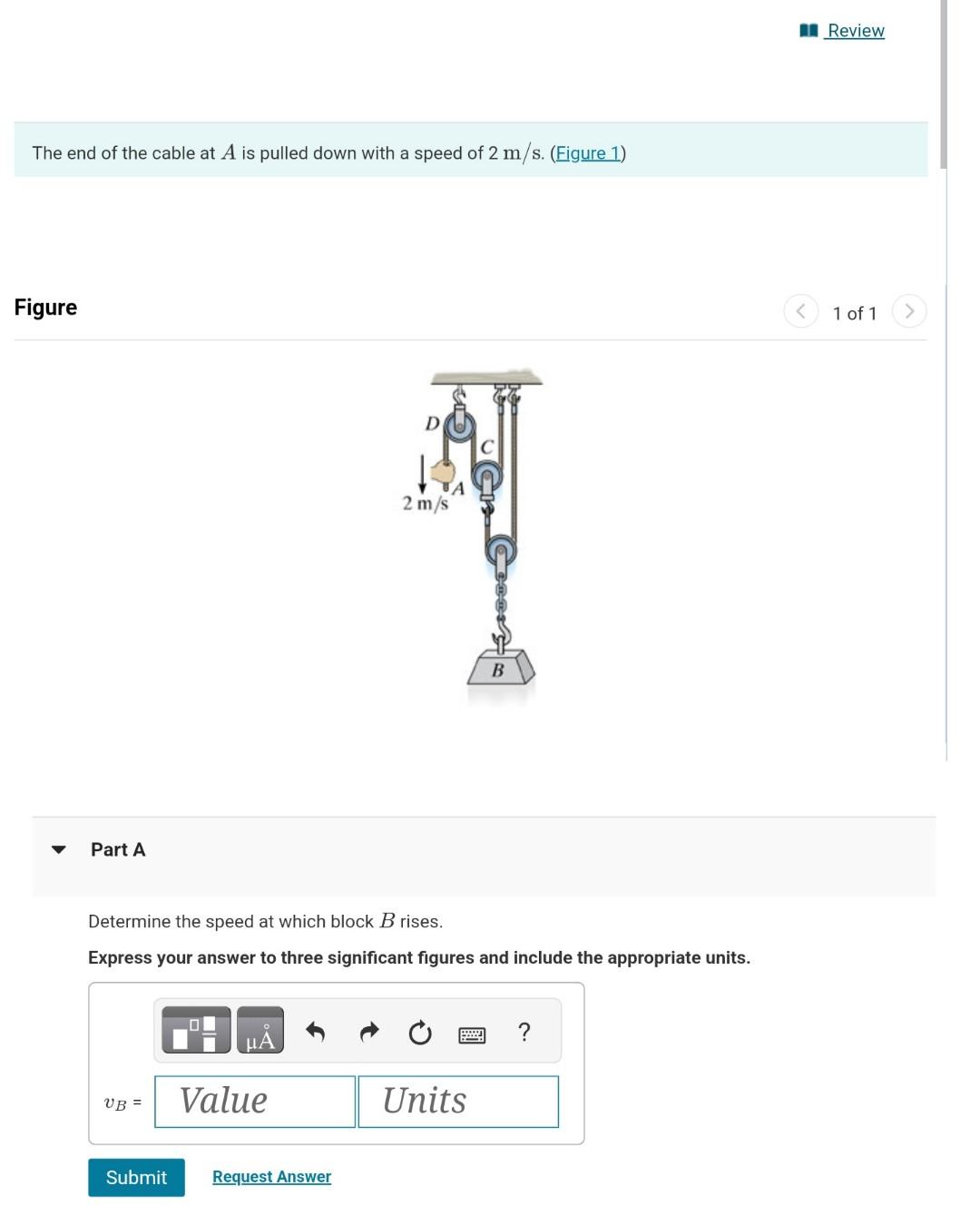 Review

The end of the cable at $A$ is pulled down with a speed of 2 $m/s$. (Figure 1)

Figure

1 of 1

D

C

A

2 m/s

B

Part A

Determine the speed at which block $B$ rises.

Express your answer to three significant figures and include the appropriate units.

μÅ

?

$v_B$ =

Value

Units

Submit

Request Answer