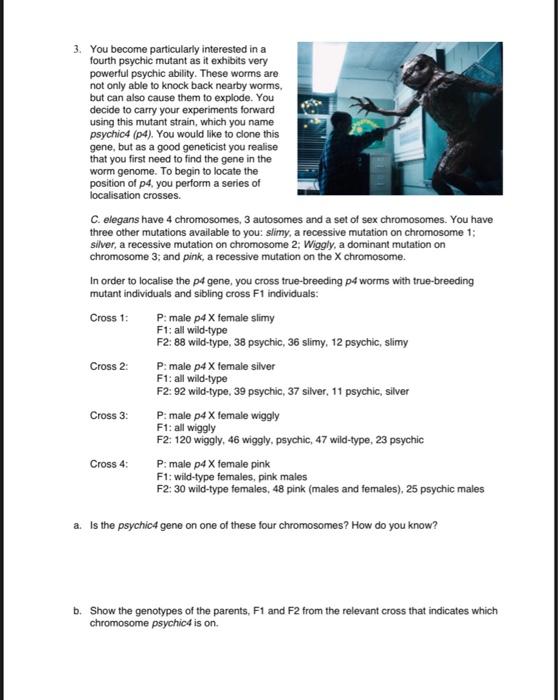 3. You become particularly interested in a fourth psychic mutant as it exhibits very powerful psychic ability. These worms are not only able to knock back nearby worms, but can also cause them to explode. You decide to carry your experiments forward using this mutant strain, which you name psychic4 (p4). You would like to clone this gene, but as a good geneticist you realise that you first need to find the gene in the worm genome. To begin to locate the position of p4, you perform a series of localisation crosses.

C. elegans have 4 chromosomes, 3 autosomes and a set of sex chromosomes. You have three other mutations available to you: slimy, a recessive mutation on chromosome 1; silver, a recessive mutation on chromosome 2; Wiggly, a dominant mutation on chromosome 3; and pink, a recessive mutation on the X chromosome.

In order to localise the p4 gene, you cross true-breeding p4 worms with true-breeding mutant individuals and sibling cross F1 individuals:

Cross 1: P: male p4 X female slimy
F1: all wild-type
F2: 88 wild-type, 38 psychic, 36 slimy, 12 psychic, slimy

Cross 2: P: male p4 X female silver
F1: all wild-type
F2: 92 wild-type, 39 psychic, 37 silver, 11 psychic, silver

Cross 3: P: male p4 X female wiggly
F1: all wiggly
F2: 120 wiggly, 46 wiggly, psychic, 47 wild-type, 23 psychic

Cross 4: P: male p4 X female pink
F1: wild-type females, pink males
F2: 30 wild-type females, 48 pink (males and females), 25 psychic males

a. Is the psychic4 gene on one of these four chromosomes? How do you know?

b. Show the genotypes of the parents, F1 and F2 from the relevant cross that indicates which chromosome psychic4 is on.