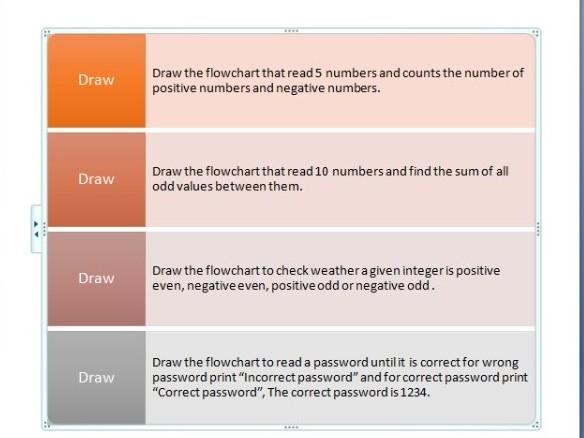 Draw

Draw the flowchart that read 5 numbers and counts the number of positive numbers and negative numbers.

Draw

Draw the flowchart that read 10 numbers and find the sum of all odd values between them.

Draw

Draw the flowchart to check weather a given integer is positive even, negative even, positive odd or negative odd .

Draw

Draw the flowchart to read a password until it is correct for wrong password print “Incorrect password” and for correct password print “Correct password”, The correct password is 1234.