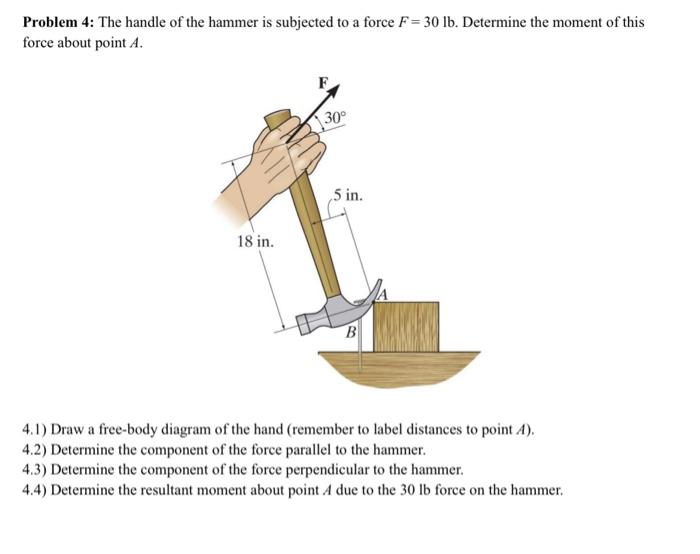 **Problem 4:** The handle of the hammer is subjected to a force $F = 30$ lb. Determine the moment of this force about point $A$.

F

30°

5 in.

18 in.

A

B

4.1) Draw a free-body diagram of the hand (remember to label distances to point $A$).
4.2) Determine the component of the force parallel to the hammer.
4.3) Determine the component of the force perpendicular to the hammer.
4.4) Determine the resultant moment about point $A$ due to the 30 lb force on the hammer.