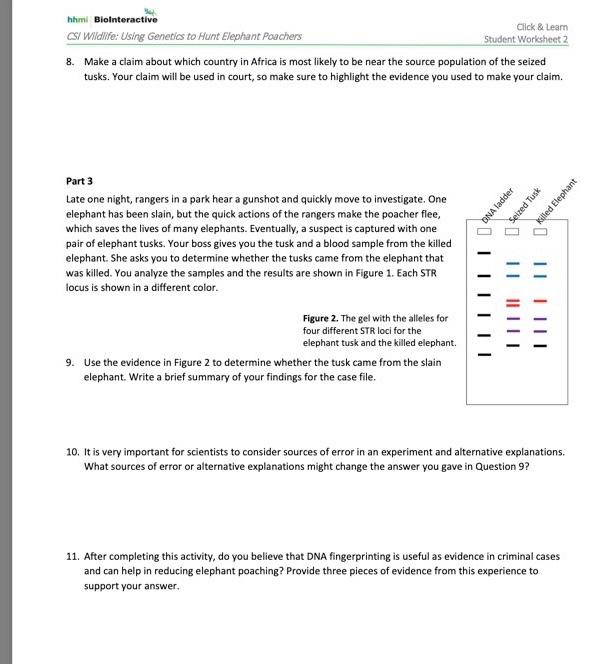 hhmi BioInteractive

CSI Wildlife: Using Genetics to Hunt Elephant Poachers

Click & Learn
Student Worksheet 2

8. Make a claim about which country in Africa is most likely to be near the source population of the seized tusks. Your claim will be used in court, so make sure to highlight the evidence you used to make your claim.

Part 3

Late one night, rangers in a park hear a gunshot and quickly move to investigate. One elephant has been slain, but the quick actions of the rangers make the poacher flee, which saves the lives of many elephants. Eventually, a suspect is captured with one pair of elephant tusks. Your boss gives you the tusk and a blood sample from the killed elephant. She asks you to determine whether the tusks came from the elephant that was killed. You analyze the samples and the results are shown in Figure 1. Each STR locus is shown in a different color.

DNA ladder
Seized Tusk
Killed Elephant

Figure 2. The gel with the alleles for four different STR loci for the elephant tusk and the killed elephant.

9. Use the evidence in Figure 2 to determine whether the tusk came from the slain elephant. Write a brief summary of your findings for the case file.

10. It is very important for scientists to consider sources of error in an experiment and alternative explanations. What sources of error or alternative explanations might change the answer you gave in Question 9?

11. After completing this activity, do you believe that DNA fingerprinting is useful as evidence in criminal cases and can help in reducing elephant poaching? Provide three pieces of evidence from this experience to support your answer.