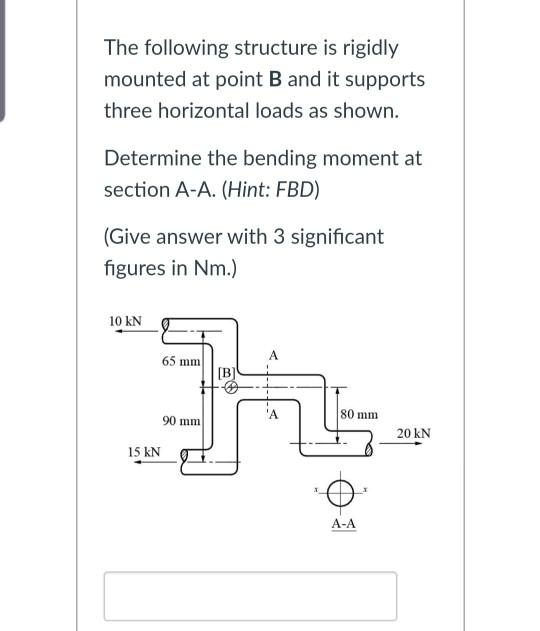 The following structure is rigidly mounted at point **B** and it supports three horizontal loads as shown.

Determine the bending moment at section A-A. (*Hint: FBD*)

(Give answer with 3 significant figures in Nm.)

10 kN
65 mm
[B]
A
A
90 mm
80 mm
20 kN
15 kN
x
x
A-A