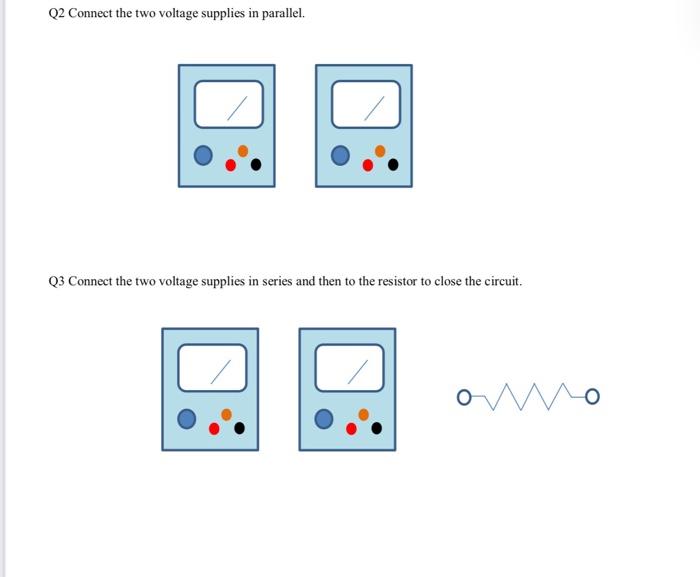 Q2 Connect the two voltage supplies in parallel.

Q3 Connect the two voltage supplies in series and then to the resistor to close the circuit.