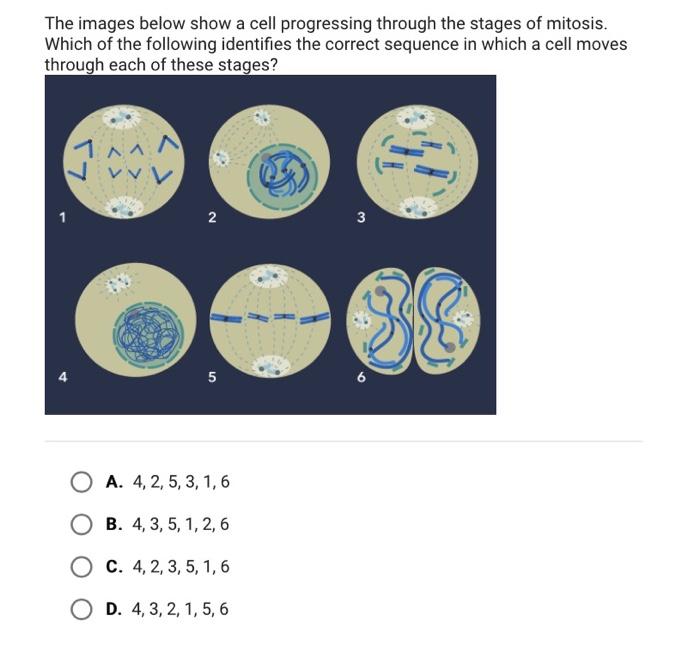 The images below show a cell progressing through the stages of mitosis. Which of the following identifies the correct sequence in which a cell moves through each of these stages?

1

2

3

4

5

6

A. 4, 2, 5, 3, 1, 6

B. 4, 3, 5, 1, 2, 6

C. 4, 2, 3, 5, 1, 6

D. 4, 3, 2, 1, 5, 6