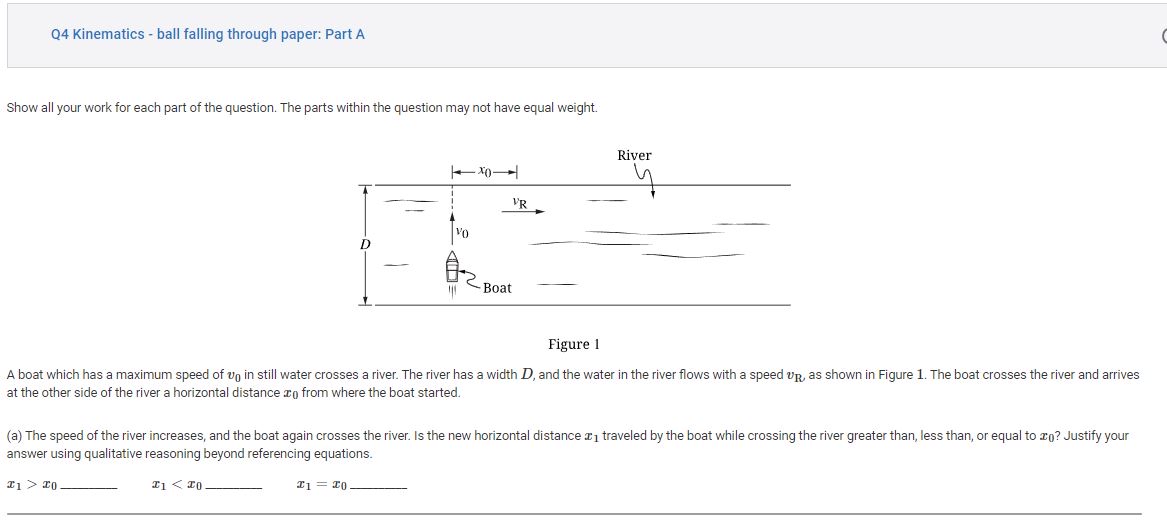 Q4 Kinematics - ball falling through paper: Part A

Show all your work for each part of the question. The parts within the question may not have equal weight.

$x_0$

River

$v_R$

$v_0$

$D$

Boat

Figure 1

A boat which has a maximum speed of $v_0$ in still water crosses a river. The river has a width $D$, and the water in the river flows with a speed $v_R$, as shown in Figure 1. The boat crosses the river and arrives at the other side of the river a horizontal distance $x_0$ from where the boat started.

(a) The speed of the river increases, and the boat again crosses the river. Is the new horizontal distance $x_1$ traveled by the boat while crossing the river greater than, less than, or equal to $x_0$? Justify your answer using qualitative reasoning beyond referencing equations.

$x_1 > x_0$ ______ $x_1 < x_0$ ______ $x_1 = x_0$ ______