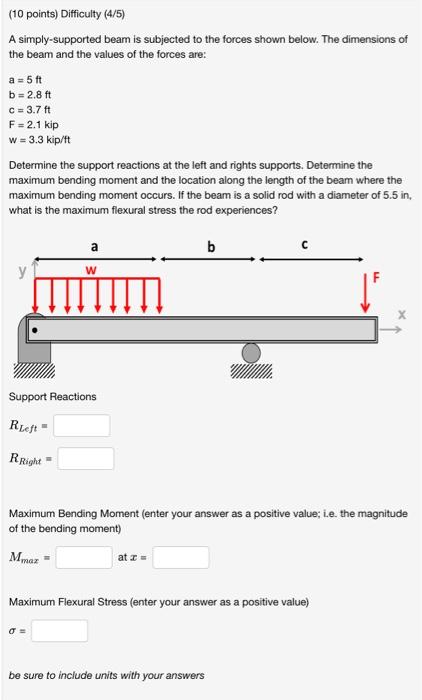 (10 points) Difficulty (4/5)

A simply-supported beam is subjected to the forces shown below. The dimensions of the beam and the values of the forces are:

a = 5 ft
b = 2.8 ft
c = 3.7 ft
F = 2.1 kip
w = 3.3 kip/ft

Determine the support reactions at the left and rights supports. Determine the maximum bending moment and the location along the length of the beam where the maximum bending moment occurs. If the beam is a solid rod with a diameter of 5.5 in, what is the maximum flexural stress the rod experiences?

a
b
c
y
w
F
x

Support Reactions

$R_{Left}$ =

$R_{Right}$ =

Maximum Bending Moment (enter your answer as a positive value; i.e. the magnitude of the bending moment)

$M_{max}$ = at $x$ =

Maximum Flexural Stress (enter your answer as a positive value)

$\sigma$ =

be sure to include units with your answers