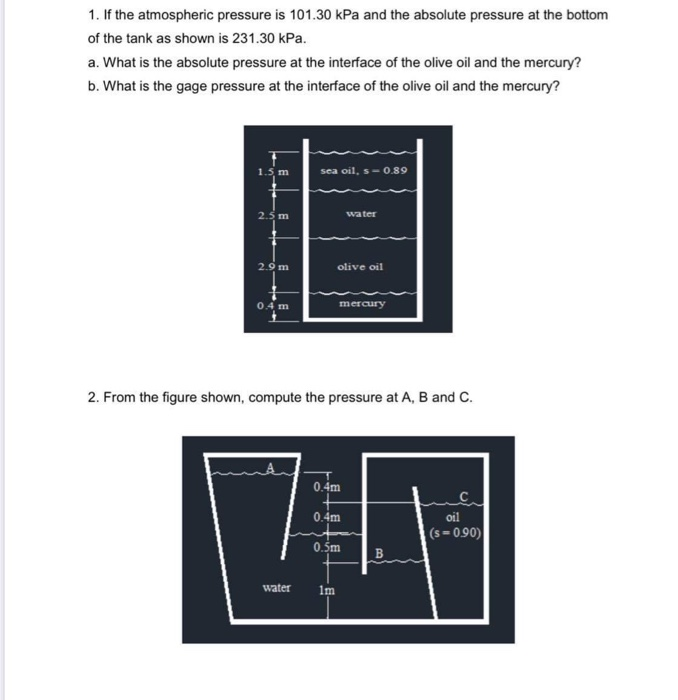 1. If the atmospheric pressure is 101.30 kPa and the absolute pressure at the bottom of the tank as shown is 231.30 kPa.

a. What is the absolute pressure at the interface of the olive oil and the mercury?

b. What is the gage pressure at the interface of the olive oil and the mercury?

1.5 m
2.5 m
2.9 m
0.4 m
sea oil, s = 0.89
water
olive oil
mercury

2. From the figure shown, compute the pressure at A, B and C.

A
0.4m
0.4m
0.5m
1m
water
B
C
oil
(s = 0.90)