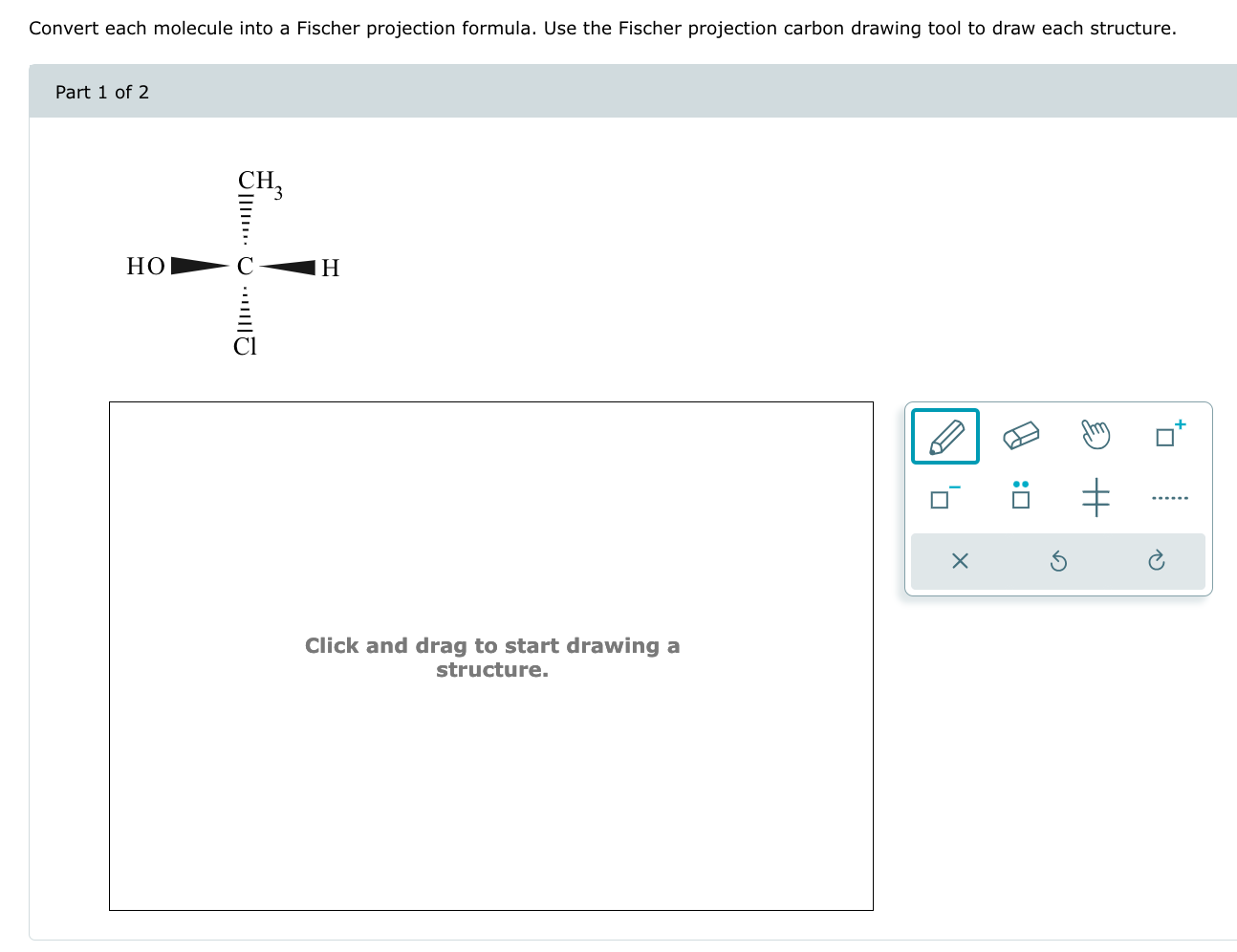 Convert each molecule into a Fischer projection formula. Use the Fischer projection carbon drawing tool to draw each structure.

Part 1 of 2

$CH_3$

HO C H

Cl

Click and drag to start drawing a structure.