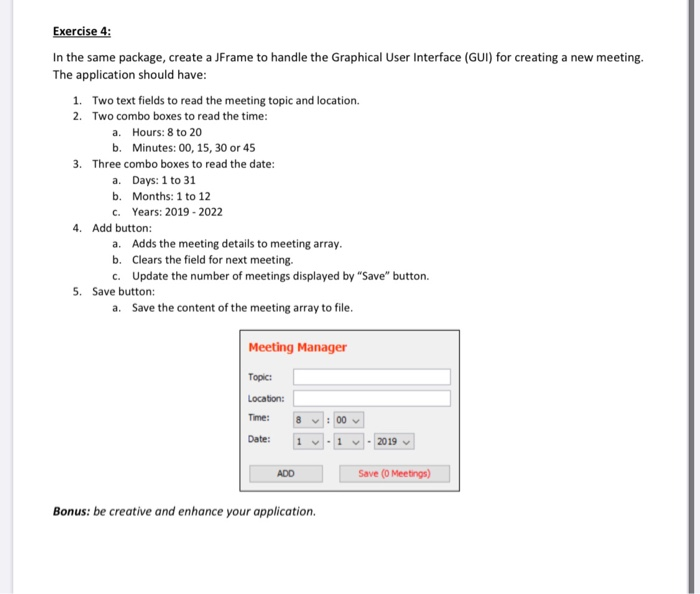 Exercise 4:

In the same package, create a JFrame to handle the Graphical User Interface (GUI) for creating a new meeting. The application should have:

1. Two text fields to read the meeting topic and location.
2. Two combo boxes to read the time:
   a. Hours: 8 to 20
   b. Minutes: 00, 15, 30 or 45
3. Three combo boxes to read the date:
   a. Days: 1 to 31
   b. Months: 1 to 12
   c. Years: 2019 - 2022
4. Add button:
   a. Adds the meeting details to meeting array.
   b. Clears the field for next meeting.
   c. Update the number of meetings displayed by "Save" button.
5. Save button:
   a. Save the content of the meeting array to file.

Meeting Manager

Topic:

Location:

Time: 8 : 00

Date: 1 - 1 - 2019

ADD

Save (0 Meetings)

Bonus: be creative and enhance your application.