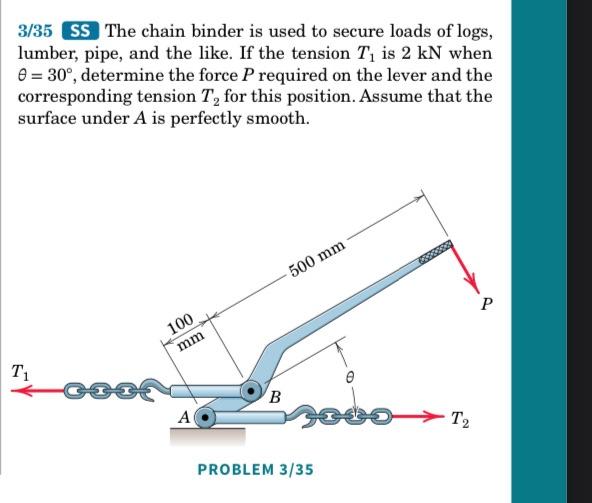 3/35 SS The chain binder is used to secure loads of logs, lumber, pipe, and the like. If the tension $T_1$ is 2 kN when $\theta = 30°$, determine the force $P$ required on the lever and the corresponding tension $T_2$ for this position. Assume that the surface under $A$ is perfectly smooth.

500 mm

100 mm

$P$

$T_1$

$\theta$

$B$

$A$

$T_2$

PROBLEM 3/35