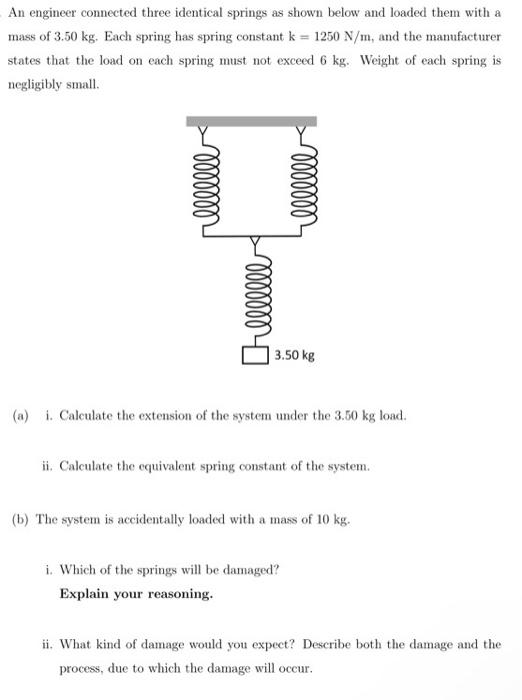 An engineer connected three identical springs as shown below and loaded them with a mass of 3.50 kg. Each spring has spring constant k = 1250 N/m, and the manufacturer states that the load on each spring must not exceed 6 kg. Weight of each spring is negligibly small.

3.50 kg

(a) i. Calculate the extension of the system under the 3.50 kg load.

ii. Calculate the equivalent spring constant of the system.

(b) The system is accidentally loaded with a mass of 10 kg.

i. Which of the springs will be damaged?
Explain your reasoning.

ii. What kind of damage would you expect? Describe both the damage and the process, due to which the damage will occur.