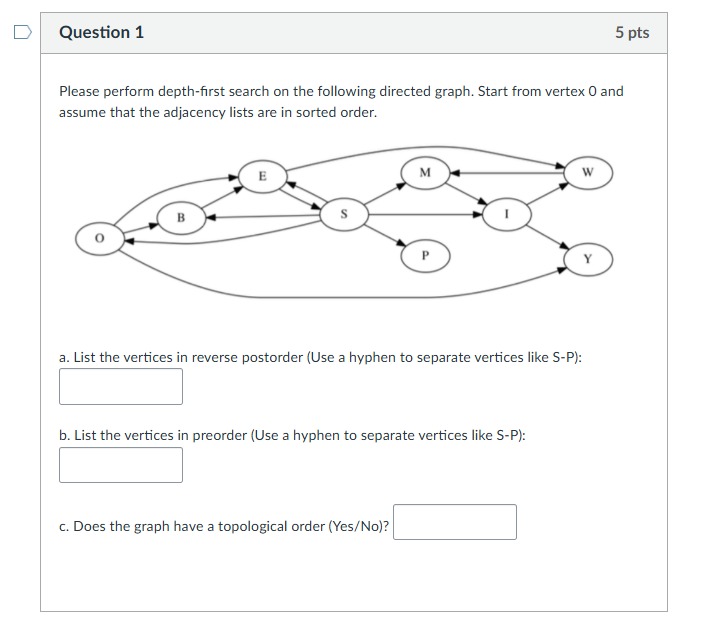 Question 1

5 pts

Please perform depth-first search on the following directed graph. Start from vertex 0 and assume that the adjacency lists are in sorted order.

E
M
W
B
S
I
O
P
Y

a. List the vertices in reverse postorder (Use a hyphen to separate vertices like S-P):

b. List the vertices in preorder (Use a hyphen to separate vertices like S-P):

c. Does the graph have a topological order (Yes/No)?