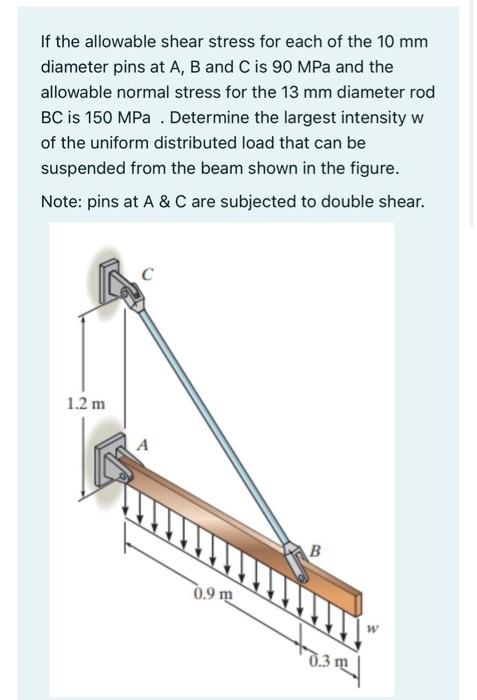 If the allowable shear stress for each of the 10 mm diameter pins at A, B and C is 90 MPa and the allowable normal stress for the 13 mm diameter rod BC is 150 MPa . Determine the largest intensity w of the uniform distributed load that can be suspended from the beam shown in the figure.

Note: pins at A & C are subjected to double shear.

C
1.2 m
A
B
0.9 m
w
0.3 m