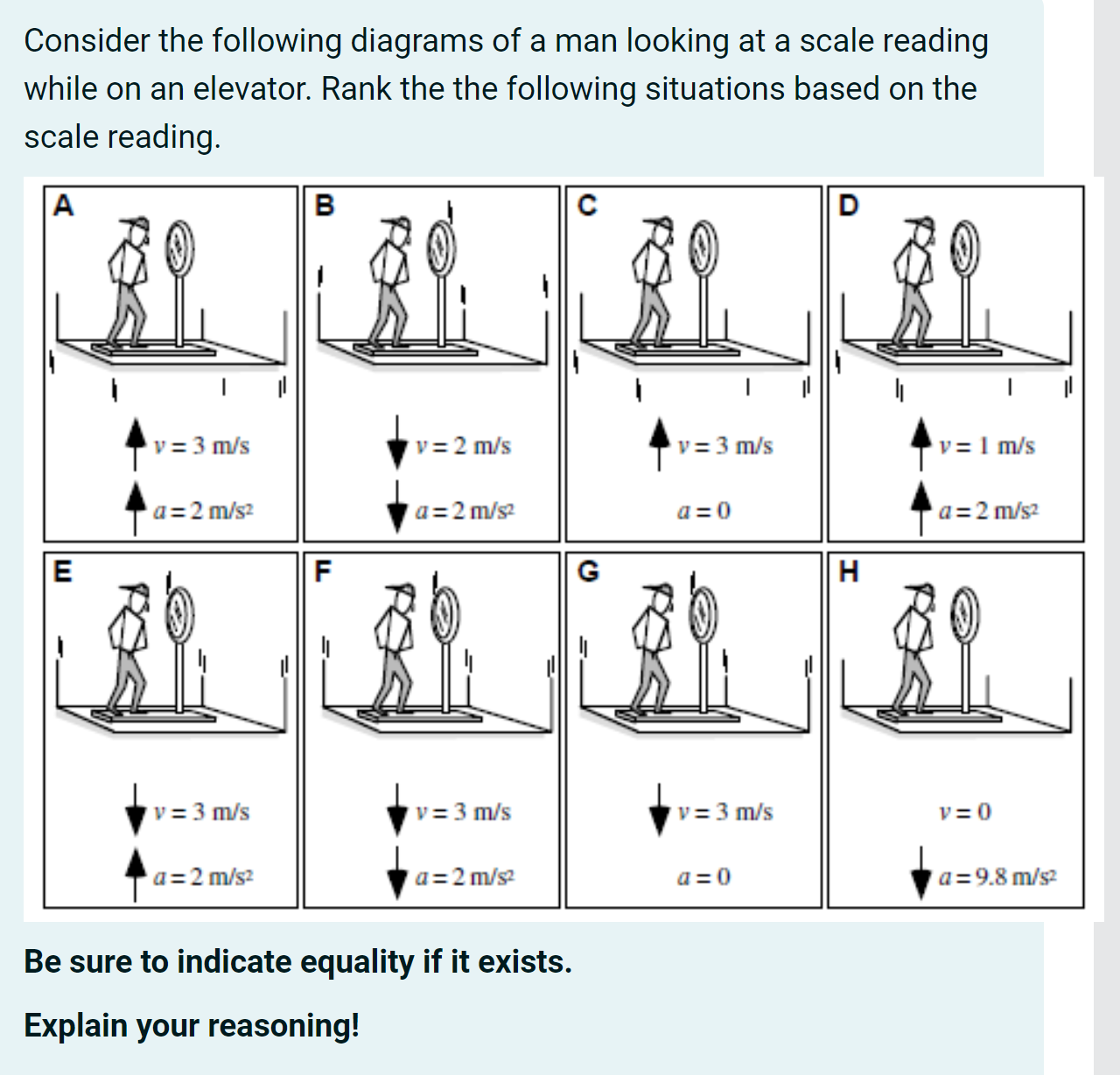 Consider the following diagrams of a man looking at a scale reading while on an elevator. Rank the the following situations based on the scale reading.

A

$v = 3$ m/s

$a = 2$ m/s$^2$

B

$v = 2$ m/s

$a = 2$ m/s$^2$

C

$v = 3$ m/s

$a = 0$

D

$v = 1$ m/s

$a = 2$ m/s$^2$

E

$v = 3$ m/s

$a = 2$ m/s$^2$

F

$v = 3$ m/s

$a = 2$ m/s$^2$

G

$v = 3$ m/s

$a = 0$

H

$v = 0$

$a = 9.8$ m/s$^2$

Be sure to indicate equality if it exists.

Explain your reasoning!