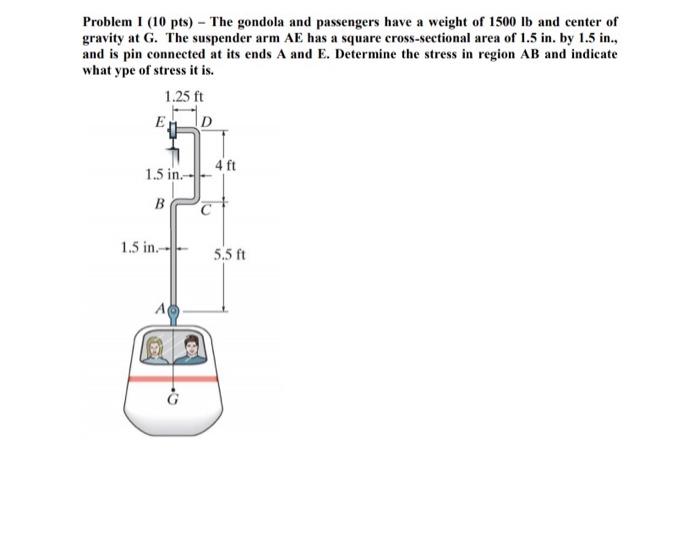 Problem I (10 pts) – The gondola and passengers have a weight of 1500 lb and center of gravity at G. The suspender arm AE has a square cross-sectional area of 1.5 in. by 1.5 in., and is pin connected at its ends A and E. Determine the stress in region AB and indicate what ype of stress it is.

1.25 ft
E
D
4 ft
1.5 in.
B
C
1.5 in.
5.5 ft
A
G