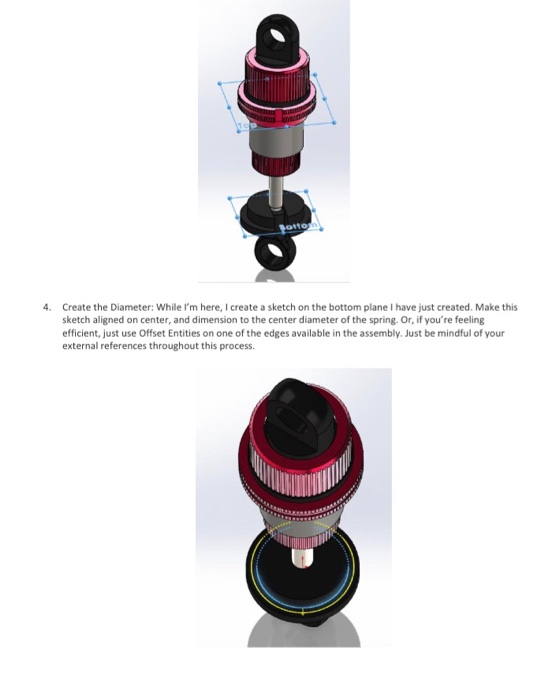 Top

Bottom

4. Create the Diameter: While I'm here, I create a sketch on the bottom plane I have just created. Make this sketch aligned on center, and dimension to the center diameter of the spring. Or, if you're feeling efficient, just use Offset Entities on one of the edges available in the assembly. Just be mindful of your external references throughout this process.