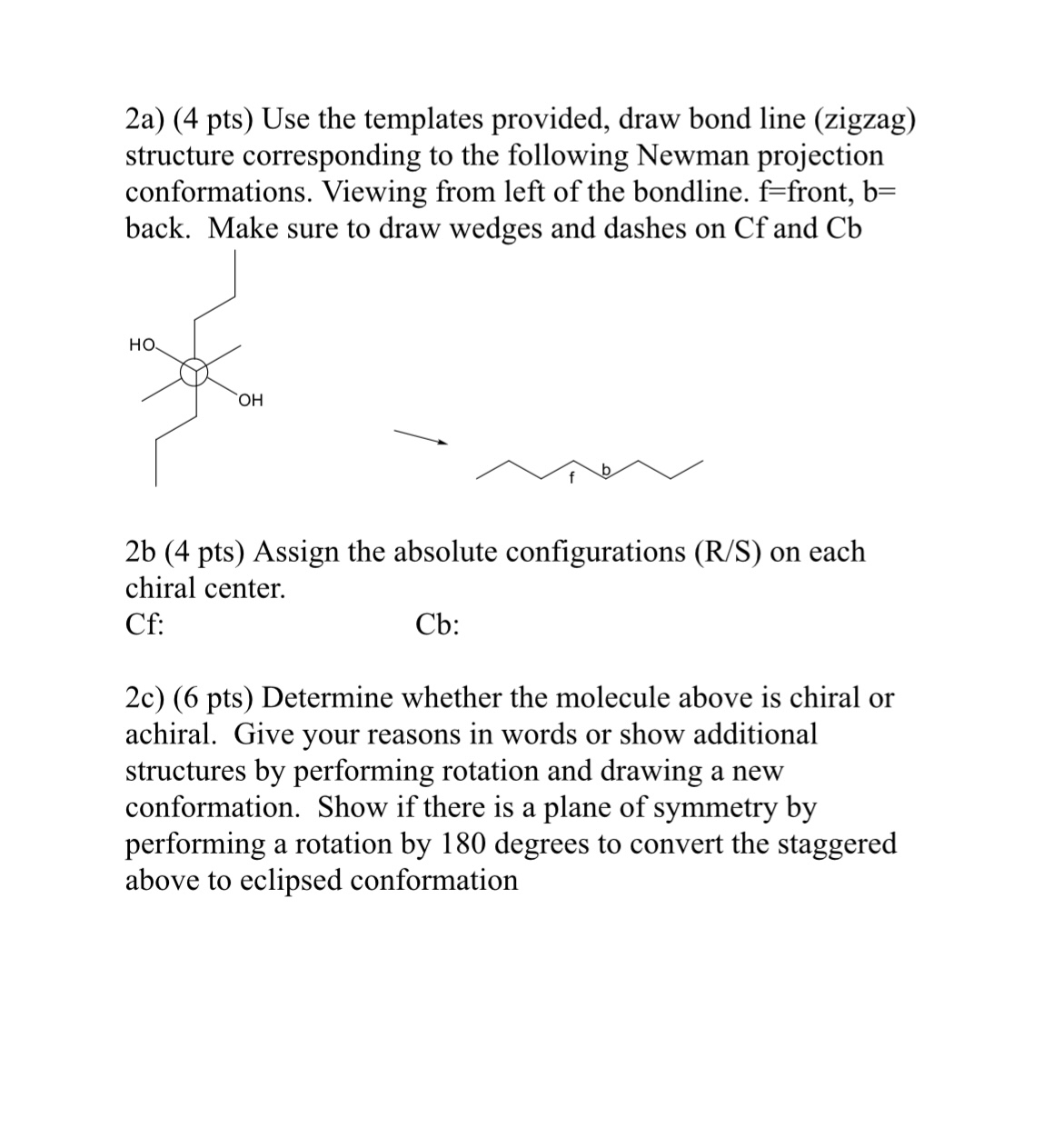 2a) (4 pts) Use the templates provided, draw bond line (zigzag) structure corresponding to the following Newman projection conformations. Viewing from left of the bondline. f=front, b= back. Make sure to draw wedges and dashes on Cf and Cb

HO

OH

f

b

2b (4 pts) Assign the absolute configurations (R/S) on each chiral center.

Cf:

Cb:

2c) (6 pts) Determine whether the molecule above is chiral or achiral. Give your reasons in words or show additional structures by performing rotation and drawing a new conformation. Show if there is a plane of symmetry by performing a rotation by 180 degrees to convert the staggered above to eclipsed conformation