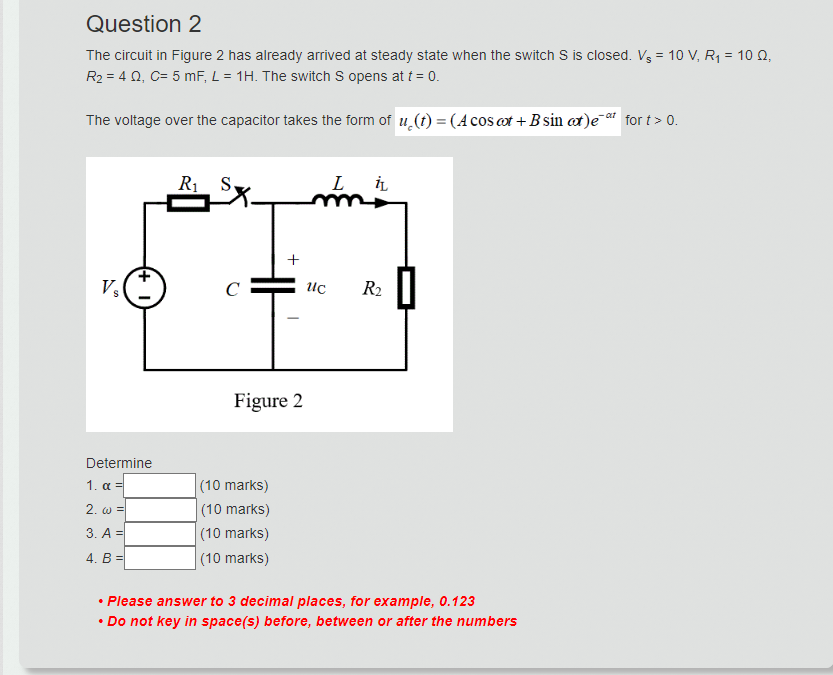 Question 2

The circuit in Figure 2 has already arrived at steady state when the switch S is closed. $V_s$ = 10 V, $R_1$ = 10 Ω, $R_2$ = 4 Ω, $C$= 5 mF, $L$ = 1H. The switch S opens at $t$ = 0.

The voltage over the capacitor takes the form of $u_c(t) = (A\cos\omega t + B\sin\omega t)e^{-\alpha t}$ for $t$ > 0.

$R_1$ S $L$ $i_L$
$V_s$ + − $C$ + $u_C$ − $R_2$

Figure 2

Determine
1. α = (10 marks)
2. ω = (10 marks)
3. $A$ = (10 marks)
4. $B$ = (10 marks)

• Please answer to 3 decimal places, for example, 0.123
• Do not key in space(s) before, between or after the numbers