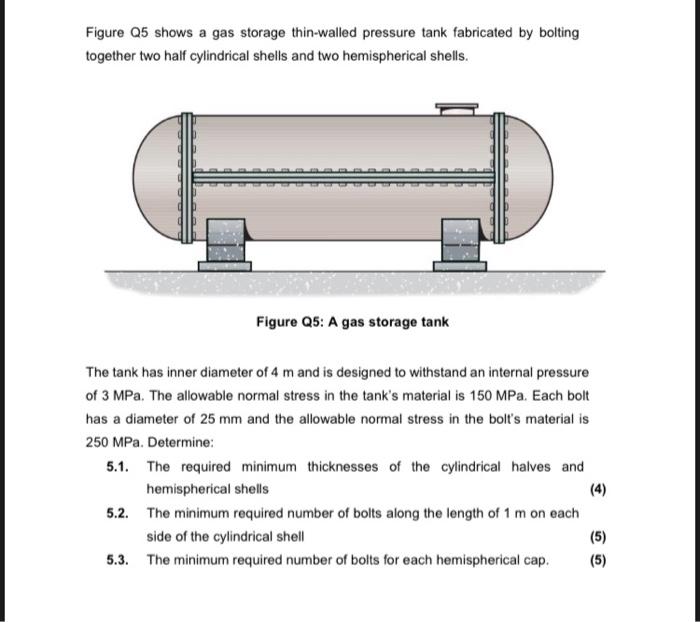 Figure Q5 shows a gas storage thin-walled pressure tank fabricated by bolting together two half cylindrical shells and two hemispherical shells.

Figure Q5: A gas storage tank

The tank has inner diameter of 4 m and is designed to withstand an internal pressure of 3 MPa. The allowable normal stress in the tank's material is 150 MPa. Each bolt has a diameter of 25 mm and the allowable normal stress in the bolt's material is 250 MPa. Determine:

5.1. The required minimum thicknesses of the cylindrical halves and hemispherical shells (4)

5.2. The minimum required number of bolts along the length of 1 m on each side of the cylindrical shell (5)

5.3. The minimum required number of bolts for each hemispherical cap. (5)