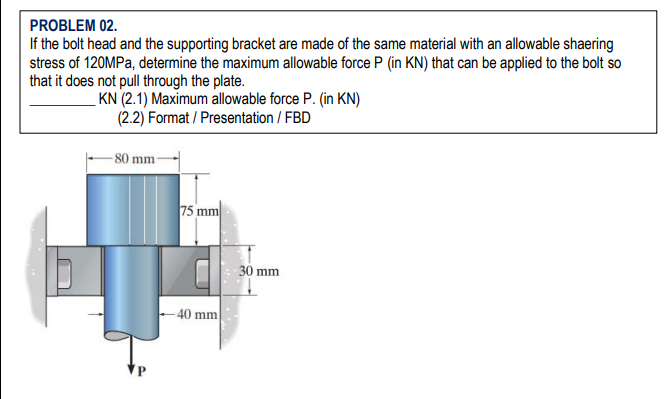 PROBLEM 02.
If the bolt head and the supporting bracket are made of the same material with an allowable shaering stress of 120MPa, determine the maximum allowable force P (in KN) that can be applied to the bolt so that it does not pull through the plate.

_________ KN (2.1) Maximum allowable force P. (in KN)
(2.2) Format / Presentation / FBD

80 mm
75 mm
30 mm
40 mm
P