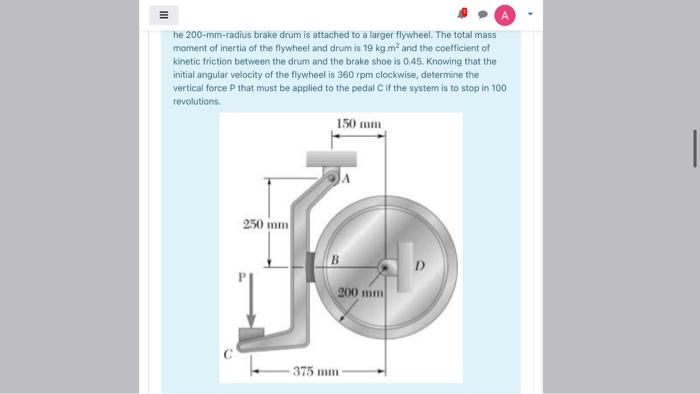 A

he 200-mm-radius brake drum is attached to a larger flywheel. The total mass moment of inertia of the flywheel and drum is 19 kg.m$^2$ and the coefficient of kinetic friction between the drum and the brake shoe is 0.45. Knowing that the initial angular velocity of the flywheel is 360 rpm clockwise, determine the vertical force P that must be applied to the pedal C if the system is to stop in 100 revolutions.

150 mm

A

250 mm

B

D

P

200 mm

C

375 mm