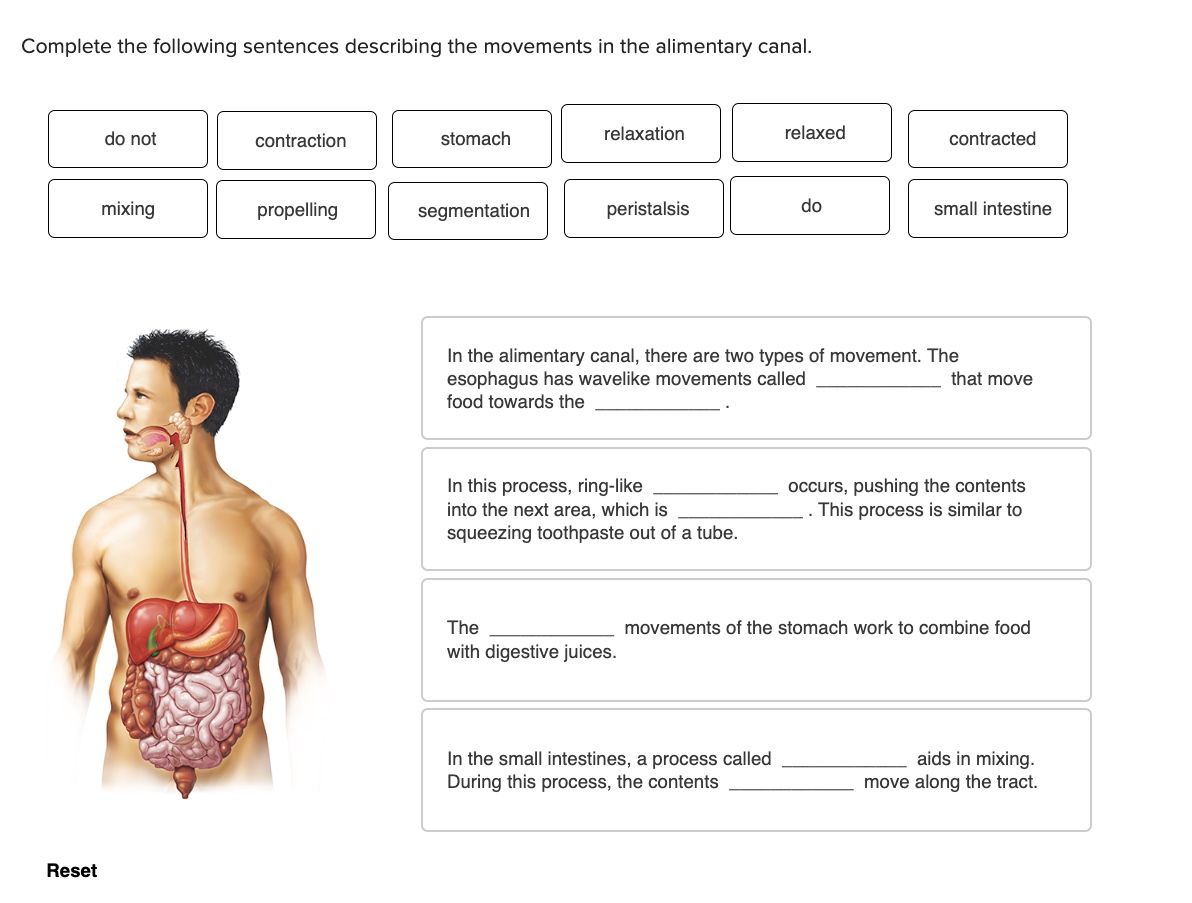 Complete the following sentences describing the movements in the alimentary canal.

do not
contraction
stomach
relaxation
relaxed
contracted

mixing
propelling
segmentation
peristalsis
do
small intestine

In the alimentary canal, there are two types of movement. The esophagus has wavelike movements called ____________ that move food towards the ____________ .

In this process, ring-like ____________ occurs, pushing the contents into the next area, which is ____________ . This process is similar to squeezing toothpaste out of a tube.

The ____________ movements of the stomach work to combine food with digestive juices.

In the small intestines, a process called ____________ aids in mixing. During this process, the contents ____________ move along the tract.

Reset