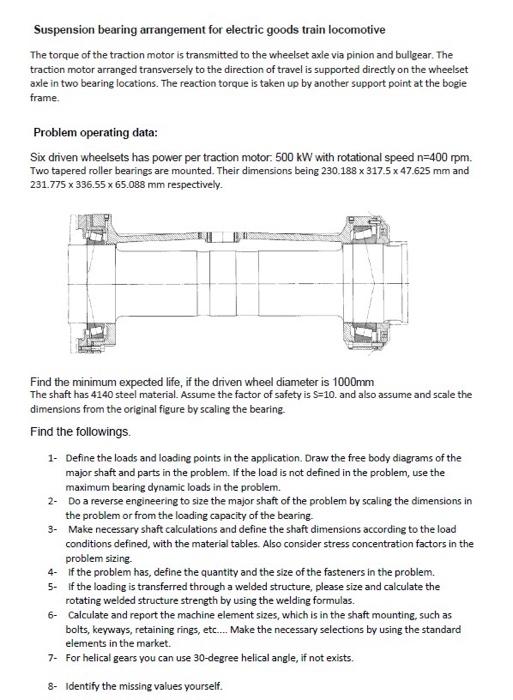 Suspension bearing arrangement for electric goods train locomotive

The torque of the traction motor is transmitted to the wheelset axle via pinion and bullgear. The traction motor arranged transversely to the direction of travel is supported directly on the wheelset axle in two bearing locations. The reaction torque is taken up by another support point at the bogie frame.

Problem operating data:

Six driven wheelsets has power per traction motor: 500 kW with rotational speed n=400 rpm. Two tapered roller bearings are mounted. Their dimensions being 230.188 x 317.5 x 47.625 mm and 231.775 x 336.55 x 65.088 mm respectively.

Find the minimum expected life, if the driven wheel diameter is 1000mm
The shaft has 4140 steel material. Assume the factor of safety is S=10. and also assume and scale the dimensions from the original figure by scaling the bearing.

Find the followings.

1- Define the loads and loading points in the application. Draw the free body diagrams of the major shaft and parts in the problem. If the load is not defined in the problem, use the maximum bearing dynamic loads in the problem.
2- Do a reverse engineering to size the major shaft of the problem by scaling the dimensions in the problem or from the loading capacity of the bearing.
3- Make necessary shaft calculations and define the shaft dimensions according to the load conditions defined, with the material tables. Also consider stress concentration factors in the problem sizing.
4- If the problem has, define the quantity and the size of the fasteners in the problem.
5- If the loading is transferred through a welded structure, please size and calculate the rotating welded structure strength by using the welding formulas.
6- Calculate and report the machine element sizes, which is in the shaft mounting, such as bolts, keyways, retaining rings, etc.... Make the necessary selections by using the standard elements in the market.
7- For helical gears you can use 30-degree helical angle, if not exists.

8- Identify the missing values yourself.