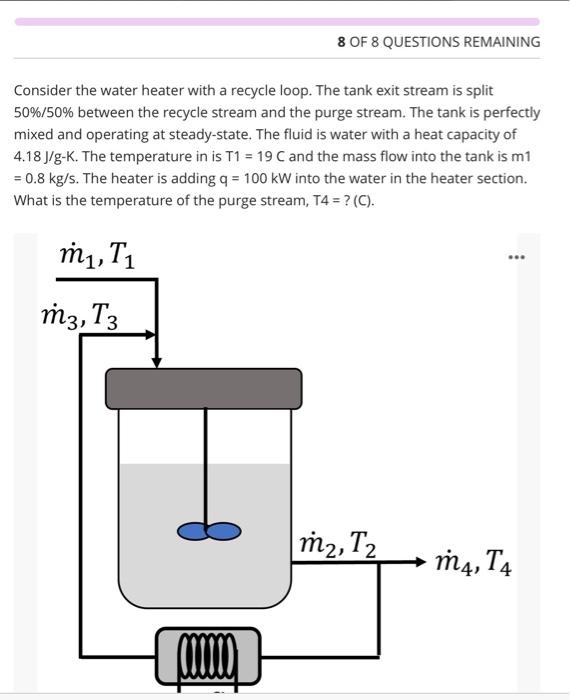 8 OF 8 QUESTIONS REMAINING

Consider the water heater with a recycle loop. The tank exit stream is split 50%/50% between the recycle stream and the purge stream. The tank is perfectly mixed and operating at steady-state. The fluid is water with a heat capacity of 4.18 J/g-K. The temperature in is T1 = 19 C and the mass flow into the tank is m1 = 0.8 kg/s. The heater is adding q = 100 kW into the water in the heater section. What is the temperature of the purge stream, T4 = ? (C).

$\dot{m}_1, T_1$

...

$\dot{m}_3, T_3$

$\dot{m}_2, T_2$

$\dot{m}_4, T_4$