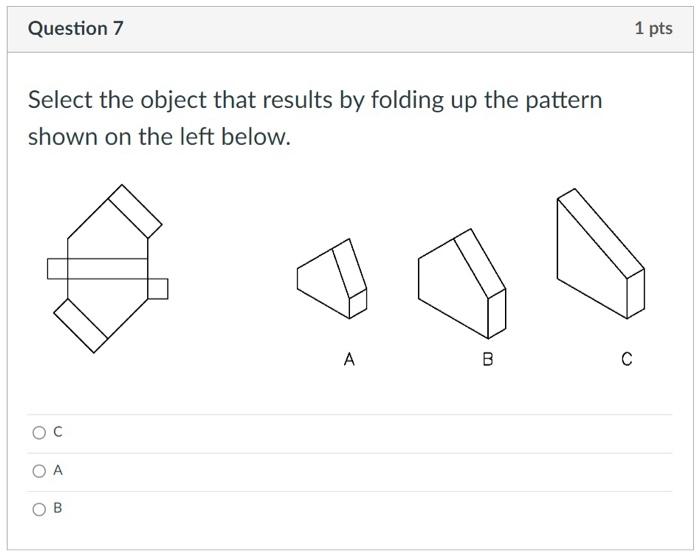 Question 7

1 pts

Select the object that results by folding up the pattern shown on the left below.

A

B

C

C

A

B