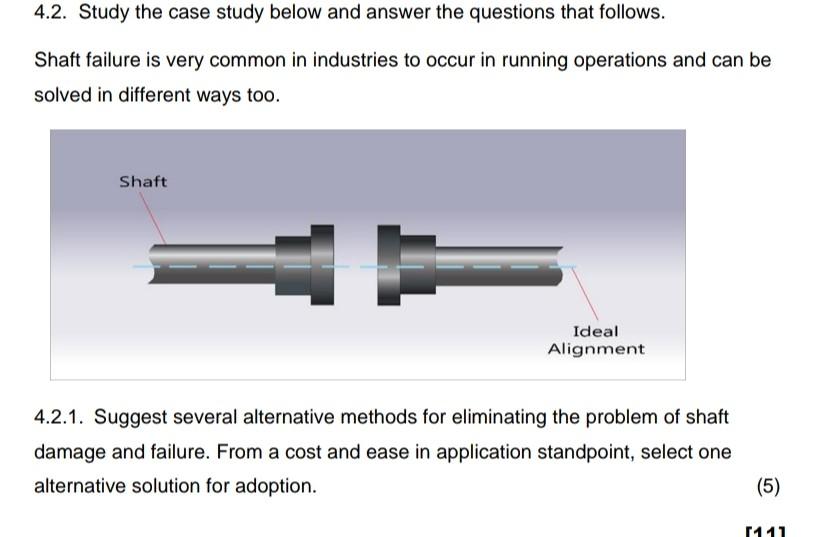 4.2. Study the case study below and answer the questions that follows.

Shaft failure is very common in industries to occur in running operations and can be solved in different ways too.

Shaft

Ideal Alignment

4.2.1. Suggest several alternative methods for eliminating the problem of shaft damage and failure. From a cost and ease in application standpoint, select one alternative solution for adoption. (5)

[11]