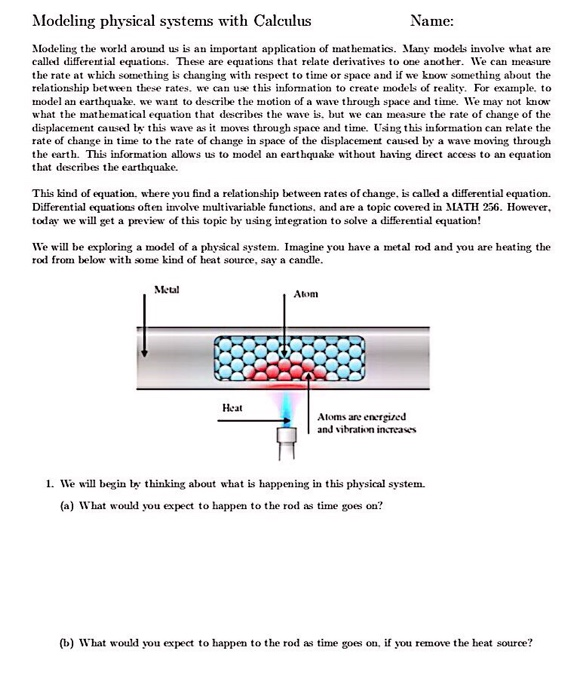 Modeling physical systems with Calculus Name:

Modeling the world around us is an important application of mathematics. Many models involve what are called differential equations. These are equations that relate derivatives to one another. We can measure the rate at which something is changing with respect to time or space and if we know something about the relationship between these rates, we can use this information to create models of reality. For example, to model an earthquake, we want to describe the motion of a wave through space and time. We may not know what the mathematical equation that describes the wave is, but we can measure the rate of change of the displacement caused by this wave as it moves through space and time. Using this information can relate the rate of change in time to the rate of change in space of the displacement caused by a wave moving through the earth. This information allows us to model an earthquake without having direct access to an equation that describes the earthquake.

This kind of equation, where you find a relationship between rates of change, is called a differential equation. Differential equations often involve multivariable functions, and are a topic covered in MATH 256. However, today we will get a preview of this topic by using integration to solve a differential equation!

We will be exploring a model of a physical system. Imagine you have a metal rod and you are heating the rod from below with some kind of heat source, say a candle.

Metal

Atom

Heat

Atoms are energized and vibration increases

1. We will begin by thinking about what is happening in this physical system.

(a) What would you expect to happen to the rod as time goes on?

(b) What would you expect to happen to the rod as time goes on, if you remove the heat source?