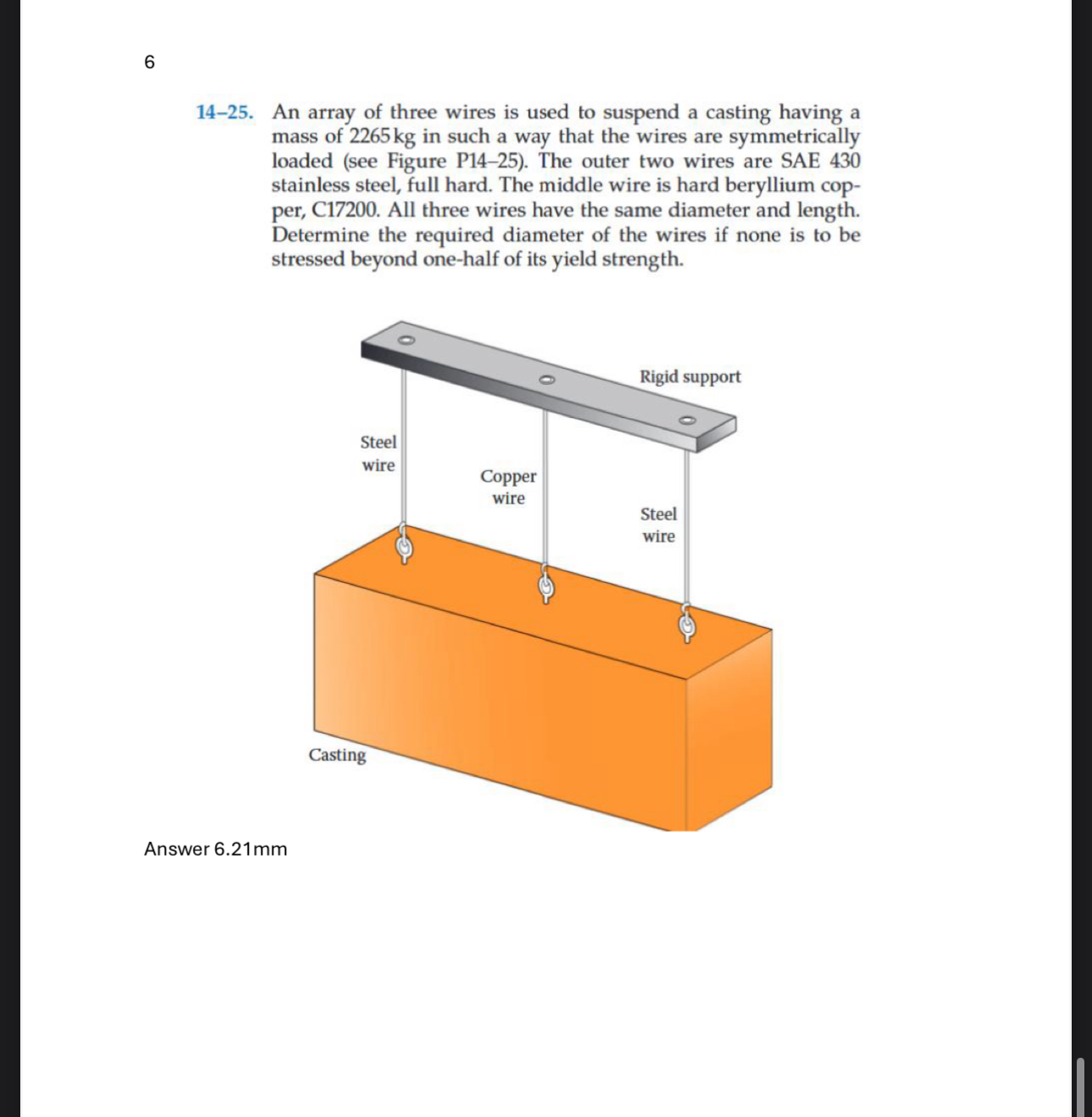 6

14–25. An array of three wires is used to suspend a casting having a mass of 2265 kg in such a way that the wires are symmetrically loaded (see Figure P14–25). The outer two wires are SAE 430 stainless steel, full hard. The middle wire is hard beryllium copper, C17200. All three wires have the same diameter and length. Determine the required diameter of the wires if none is to be stressed beyond one-half of its yield strength.

Rigid support

Steel wire

Copper wire

Steel wire

Casting

Answer 6.21mm