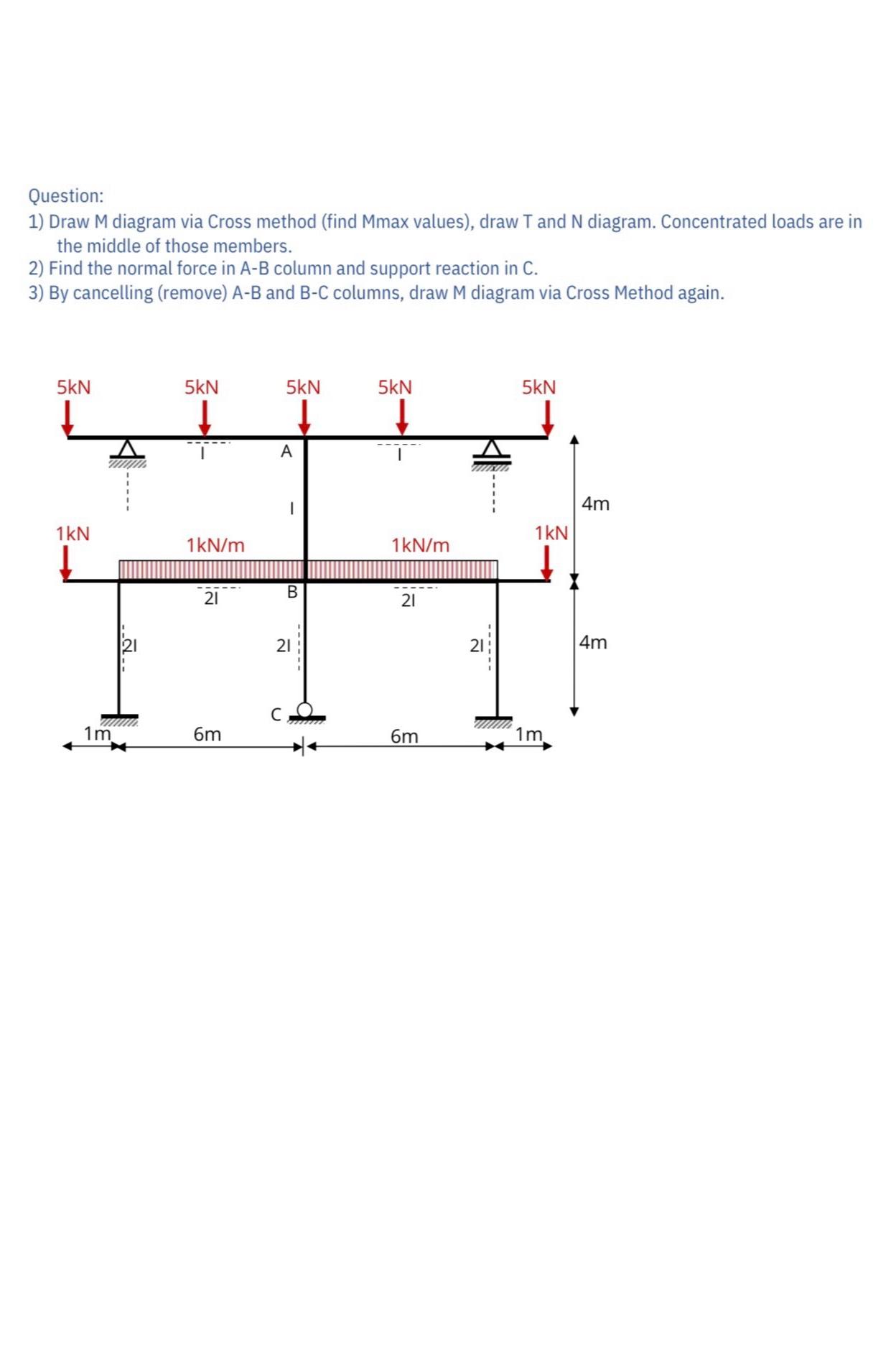 Question:
1) Draw M diagram via Cross method (find Mmax values), draw T and N diagram. Concentrated loads are in the middle of those members.
2) Find the normal force in A-B column and support reaction in C.
3) By cancelling (remove) A-B and B-C columns, draw M diagram via Cross Method again.

5kN 5kN 5kN 5kN 5kN
I A I
I
4m
1kN 1kN/m 1kN/m 1kN
2I B 2I
2I 2I 2I
4m
C
1m 6m 6m 1m