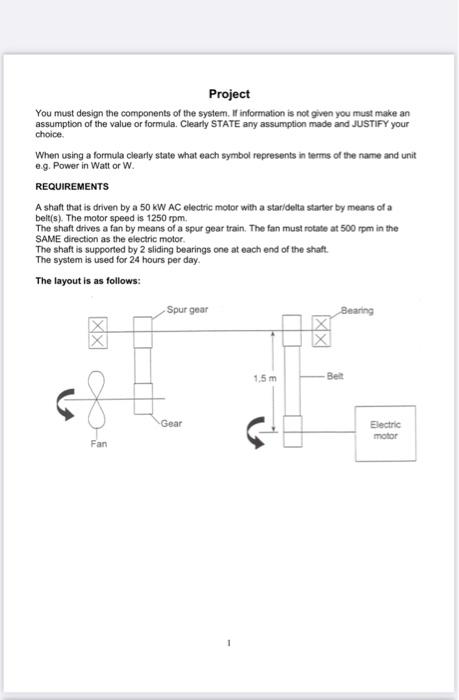 Project

You must design the components of the system. If information is not given you must make an assumption of the value or formula. Clearly STATE any assumption made and JUSTIFY your choice.

When using a formula clearly state what each symbol represents in terms of the name and unit e.g. Power in Watt or W.

REQUIREMENTS

A shaft that is driven by a 50 kW AC electric motor with a star/delta starter by means of a belt(s). The motor speed is 1250 rpm.
The shaft drives a fan by means of a spur gear train. The fan must rotate at 500 rpm in the SAME direction as the electric motor.
The shaft is supported by 2 sliding bearings one at each end of the shaft.
The system is used for 24 hours per day.

The layout is as follows:

Spur gear
Bearing
1,5 m
Belt
Gear
Fan
Electric motor

1