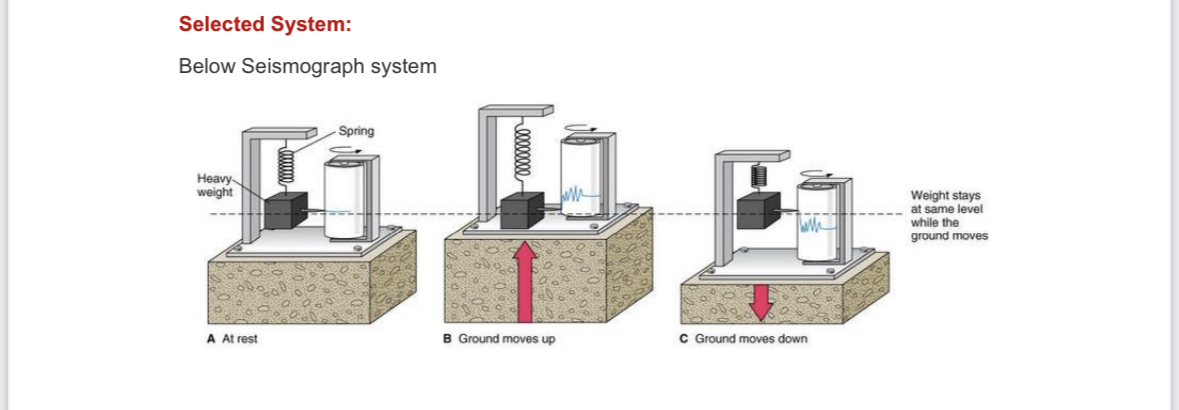 Selected System:

Below Seismograph system

Spring

Heavy weight

Weight stays at same level while the ground moves

A At rest

B Ground moves up

C Ground moves down