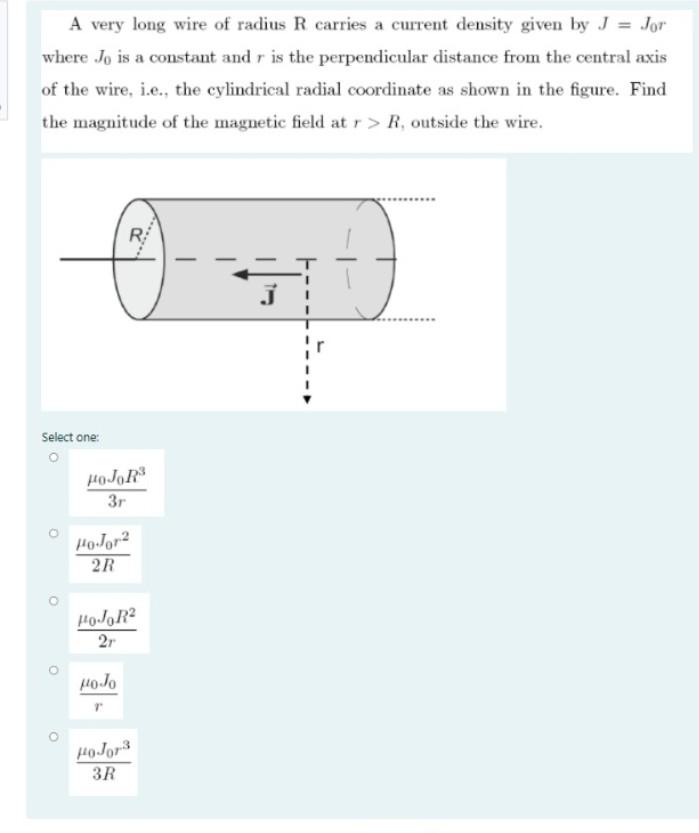 A very long wire of radius R carries a current density given by $J = J_0 r$ where $J_0$ is a constant and $r$ is the perpendicular distance from the central axis of the wire, i.e., the cylindrical radial coordinate as shown in the figure. Find the magnitude of the magnetic field at $r > R$, outside the wire.

R

$\vec{J}$

r

Select one:

$\frac{\mu_0 J_0 R^3}{3r}$

$\frac{\mu_0 J_0 r^2}{2R}$

$\frac{\mu_0 J_0 R^2}{2r}$

$\frac{\mu_0 J_0}{r}$

$\frac{\mu_0 J_0 r^3}{3R}$