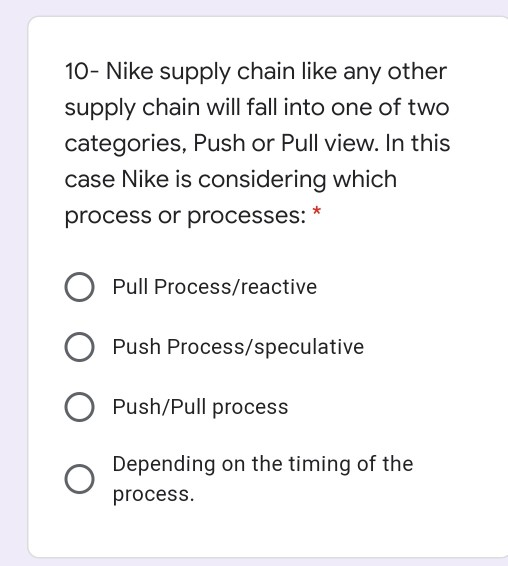 10- Nike supply chain like any other supply chain will fall into one of two categories, Push or Pull view. In this case Nike is considering which process or processes: *

Pull Process/reactive

Push Process/speculative

Push/Pull process

Depending on the timing of the process.