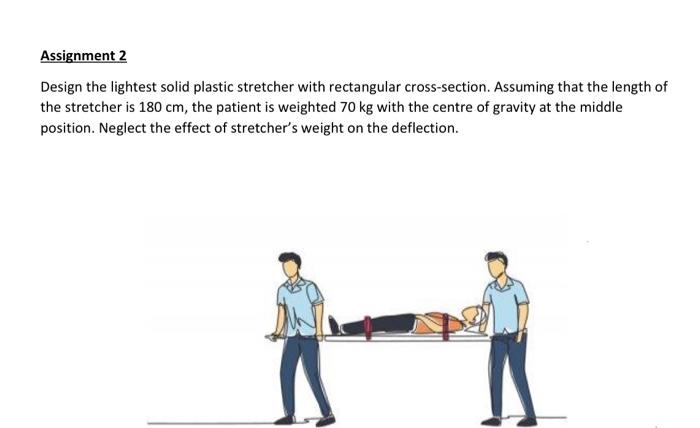 Assignment 2

Design the lightest solid plastic stretcher with rectangular cross-section. Assuming that the length of the stretcher is 180 cm, the patient is weighted 70 kg with the centre of gravity at the middle position. Neglect the effect of stretcher's weight on the deflection.