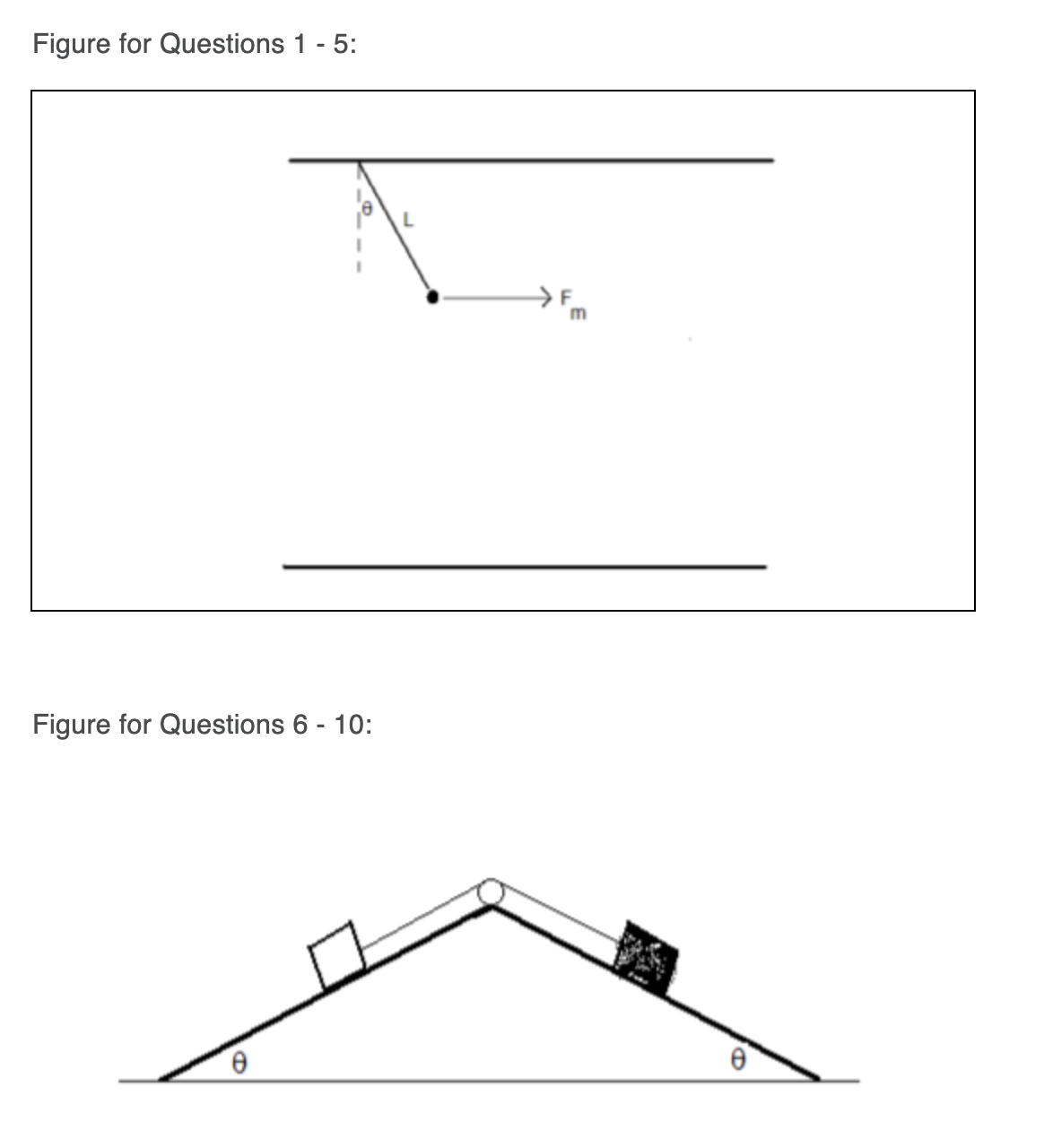 Figure for Questions 1 - 5:

$\theta$

L

$F_m$

Figure for Questions 6 - 10:

$\theta$

$\theta$