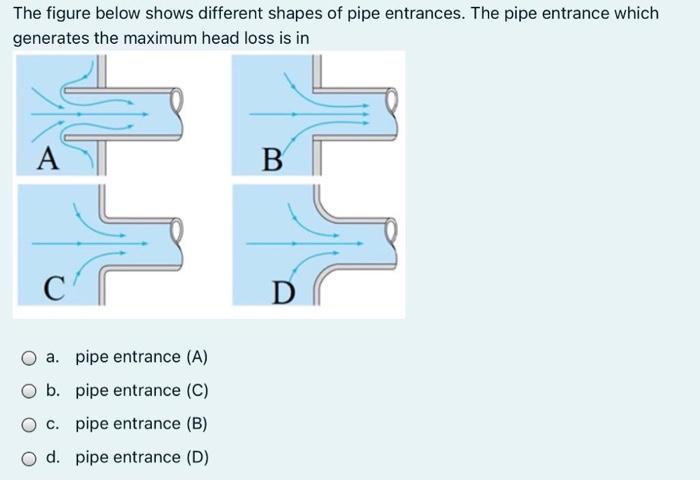 The figure below shows different shapes of pipe entrances. The pipe entrance which generates the maximum head loss is in

A

B

C

D

a. pipe entrance (A)

b. pipe entrance (C)

c. pipe entrance (B)

d. pipe entrance (D)