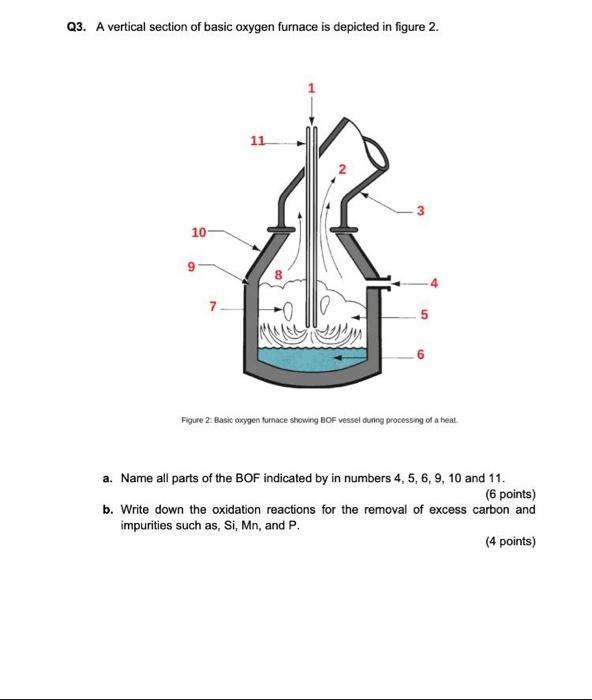 Q3. A vertical section of basic oxygen furnace is depicted in figure 2.

1
11
2
3
10
9
8
4
7
5
6

Figure 2: Basic oxygen furnace showing BOF vessel during processing of a heat.

a. Name all parts of the BOF indicated by in numbers 4, 5, 6, 9, 10 and 11.
(6 points)

b. Write down the oxidation reactions for the removal of excess carbon and impurities such as, Si, Mn, and P.
(4 points)