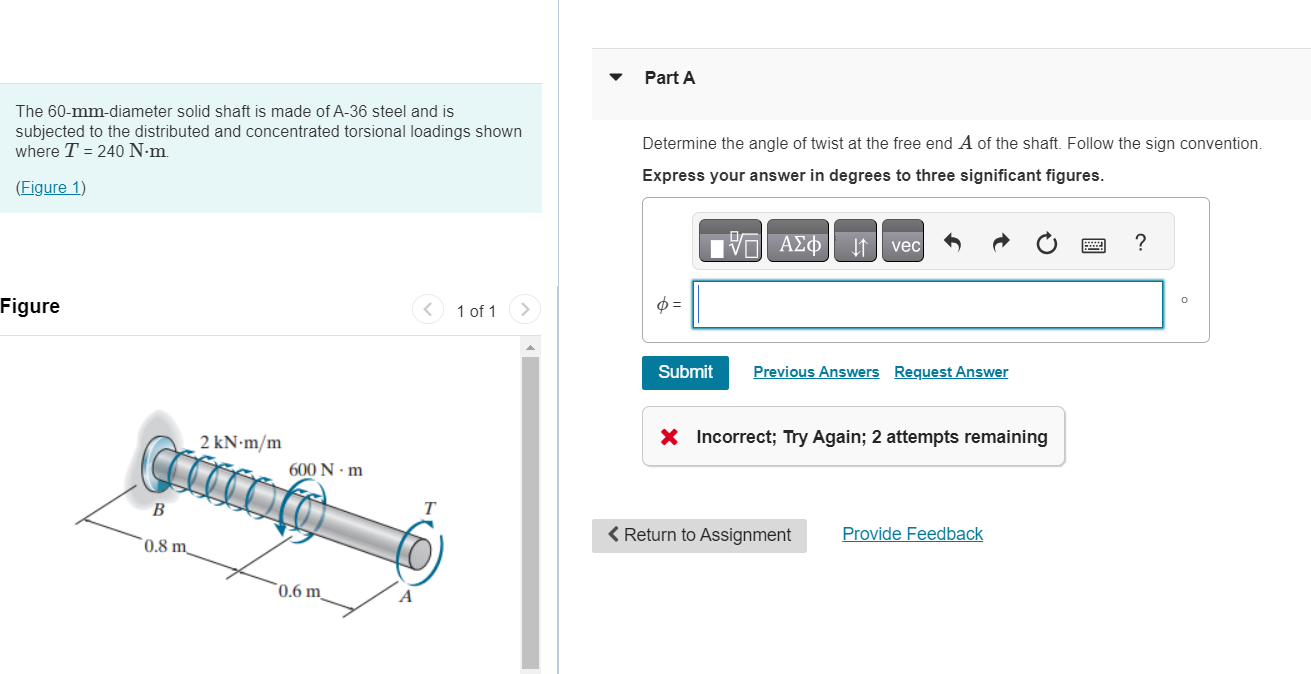 The 60-mm-diameter solid shaft is made of A-36 steel and is subjected to the distributed and concentrated torsional loadings shown where $T$ = 240 N·m.

(Figure 1)

Figure

1 of 1

2 kN·m/m

600 N · m

B

T

0.8 m

0.6 m

A

Part A

Determine the angle of twist at the free end $A$ of the shaft. Follow the sign convention.

Express your answer in degrees to three significant figures.

ΑΣφ

vec

?

$\phi$ =

°

Submit

Previous Answers

Request Answer

Incorrect; Try Again; 2 attempts remaining

Return to Assignment

Provide Feedback