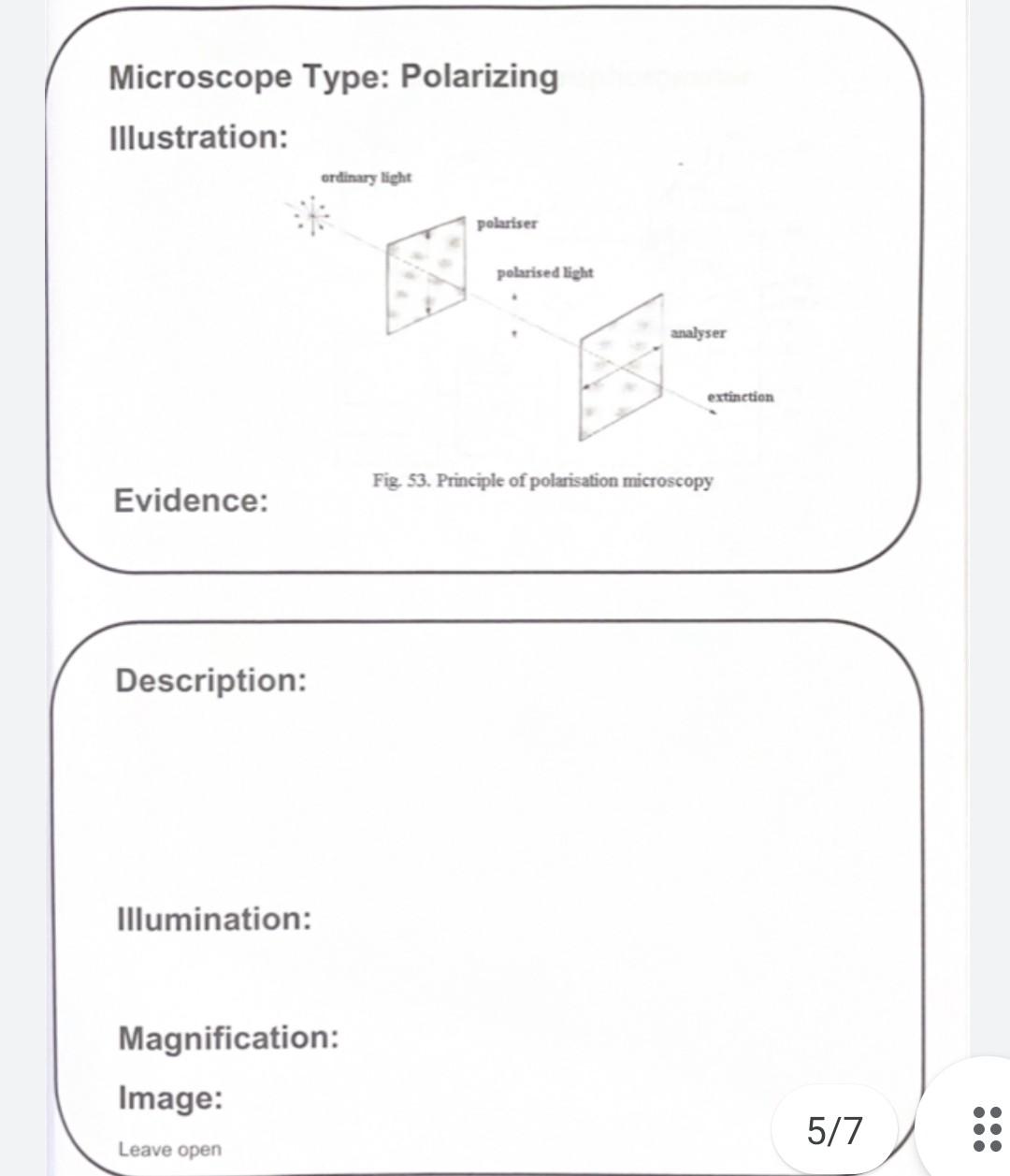 Microscope Type: Polarizing

Illustration:

ordinary light

polariser

polarised light

analyser

extinction

Fig. 53. Principle of polarisation microscopy

Evidence:

Description:

Illumination:

Magnification:

Image:

Leave open

5/7