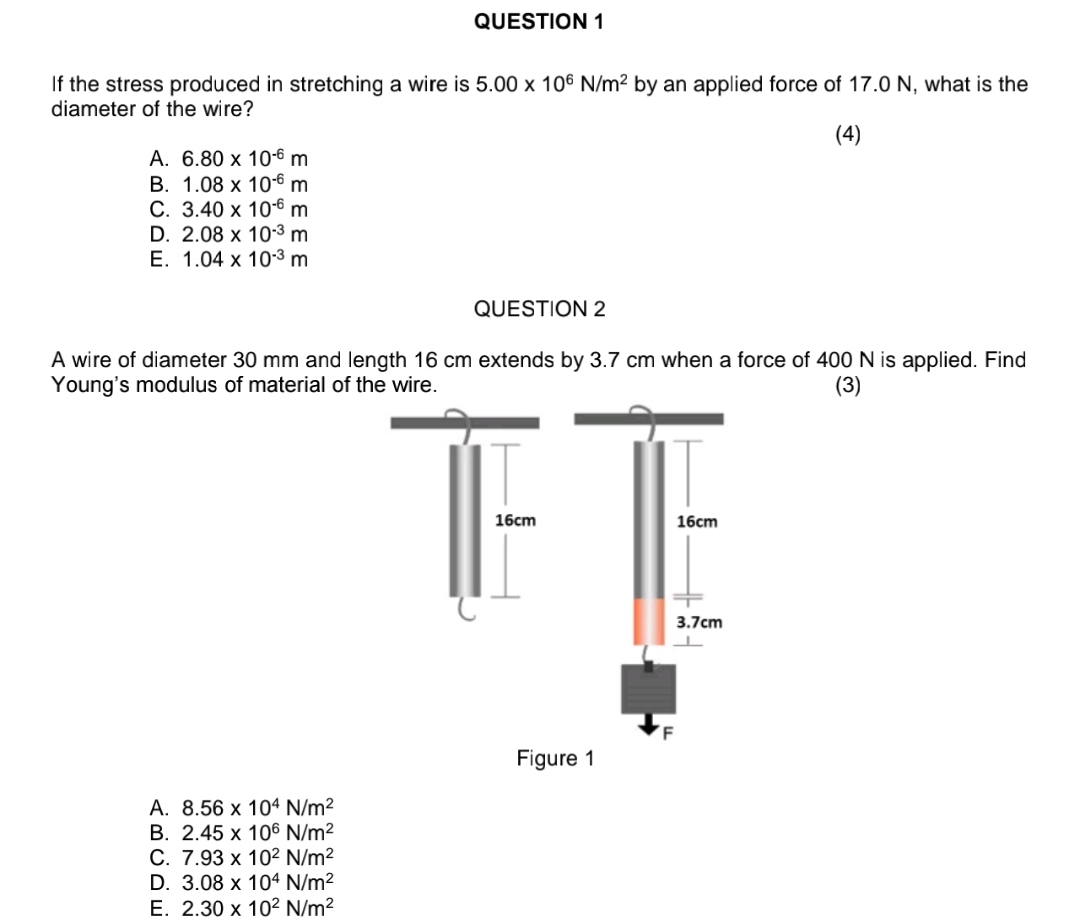 QUESTION 1

If the stress produced in stretching a wire is $5.00 \times 10^6$ N/m$^2$ by an applied force of 17.0 N, what is the diameter of the wire?

(4)

A. $6.80 \times 10^{-6}$ m
B. $1.08 \times 10^{-6}$ m
C. $3.40 \times 10^{-6}$ m
D. $2.08 \times 10^{-3}$ m
E. $1.04 \times 10^{-3}$ m

QUESTION 2

A wire of diameter 30 mm and length 16 cm extends by 3.7 cm when a force of 400 N is applied. Find Young's modulus of material of the wire. (3)

16cm

16cm

3.7cm

F

Figure 1

A. $8.56 \times 10^4$ N/m$^2$
B. $2.45 \times 10^6$ N/m$^2$
C. $7.93 \times 10^2$ N/m$^2$
D. $3.08 \times 10^4$ N/m$^2$
E. $2.30 \times 10^2$ N/m$^2$