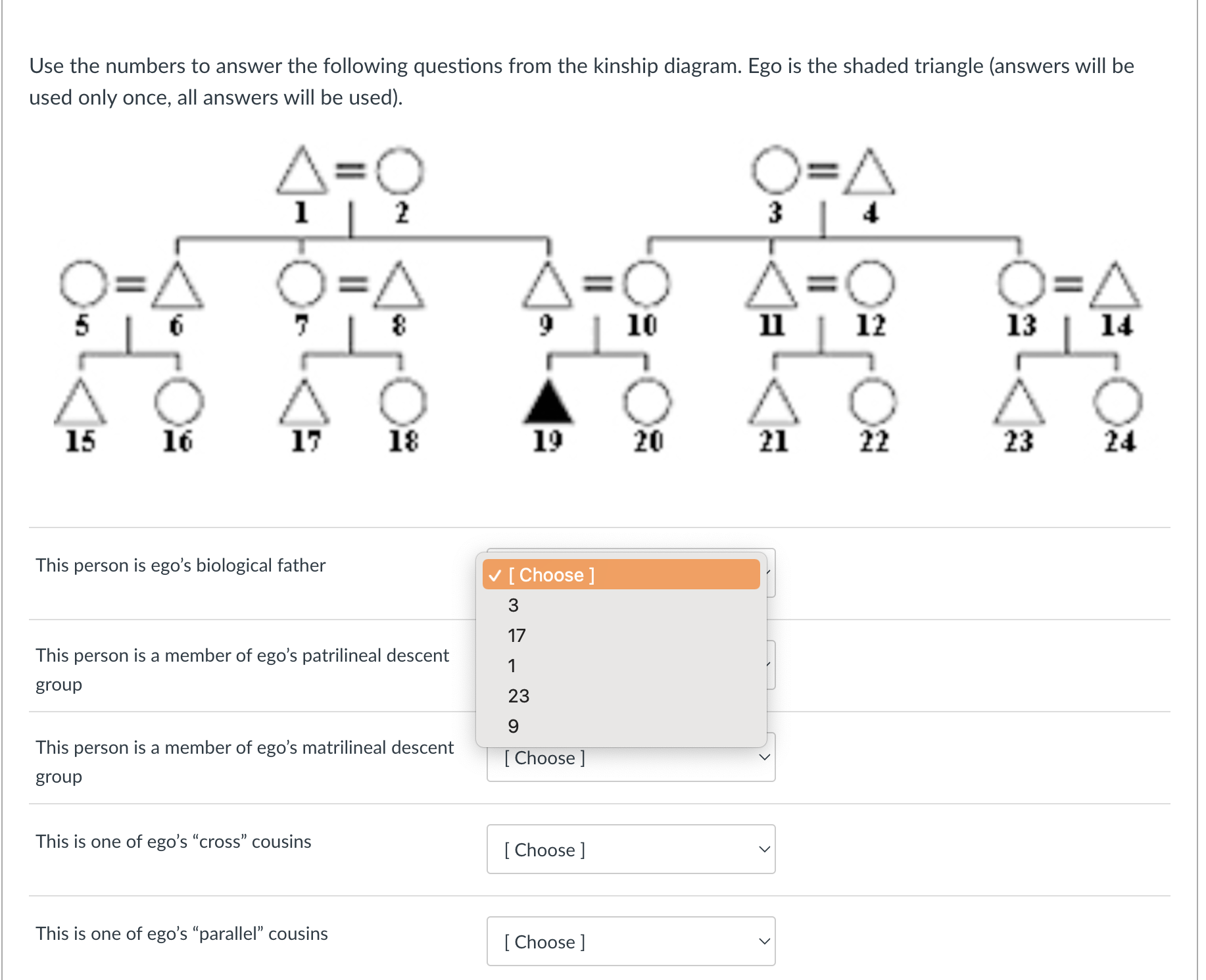 Use the numbers to answer the following questions from the kinship diagram. Ego is the shaded triangle (answers will be used only once, all answers will be used).

1 2 3 4

5 6 7 8 9 10 11 12 13 14

15 16 17 18 19 20 21 22 23 24

This person is ego's biological father

✓ [ Choose ]
3
17
1
23
9

This person is a member of ego's patrilineal descent group

This person is a member of ego's matrilineal descent group

[ Choose ]

This is one of ego's "cross" cousins

[ Choose ]

This is one of ego's "parallel" cousins

[ Choose ]