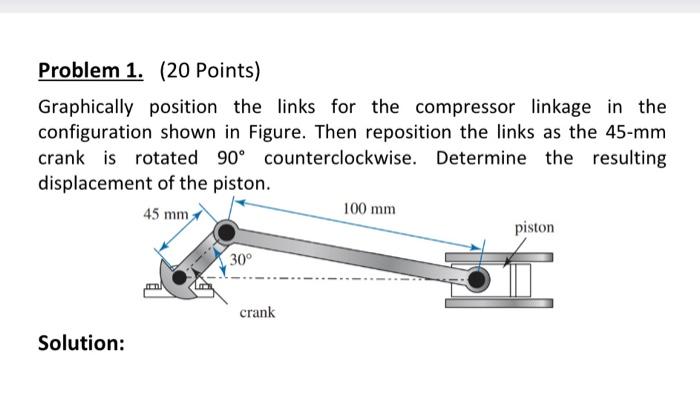 Problem 1. (20 Points)

Graphically position the links for the compressor linkage in the configuration shown in Figure. Then reposition the links as the 45-mm crank is rotated 90° counterclockwise. Determine the resulting displacement of the piston.

45 mm

100 mm

piston

30°

crank

Solution: