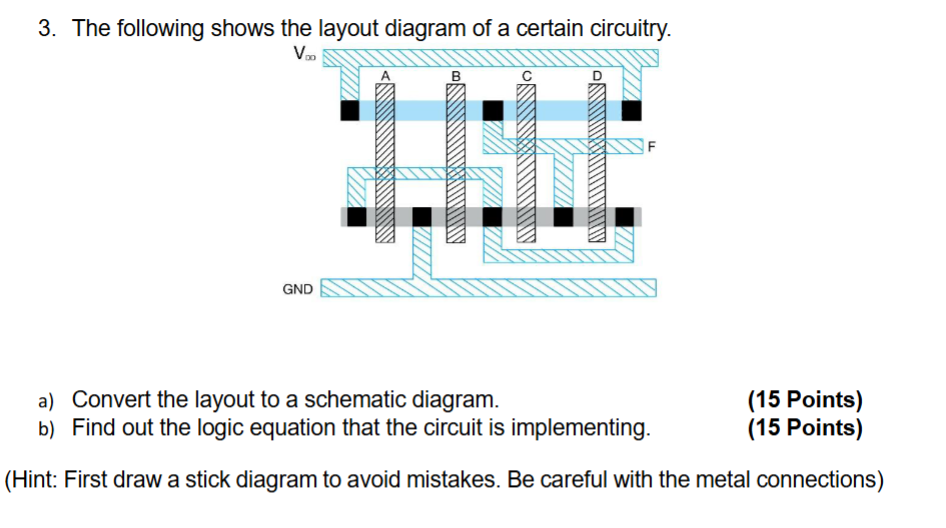 3. The following shows the layout diagram of a certain circuitry.

$V_{DD}$

A B C D

F

GND

a) Convert the layout to a schematic diagram. (15 Points)

b) Find out the logic equation that the circuit is implementing. (15 Points)

(Hint: First draw a stick diagram to avoid mistakes. Be careful with the metal connections)